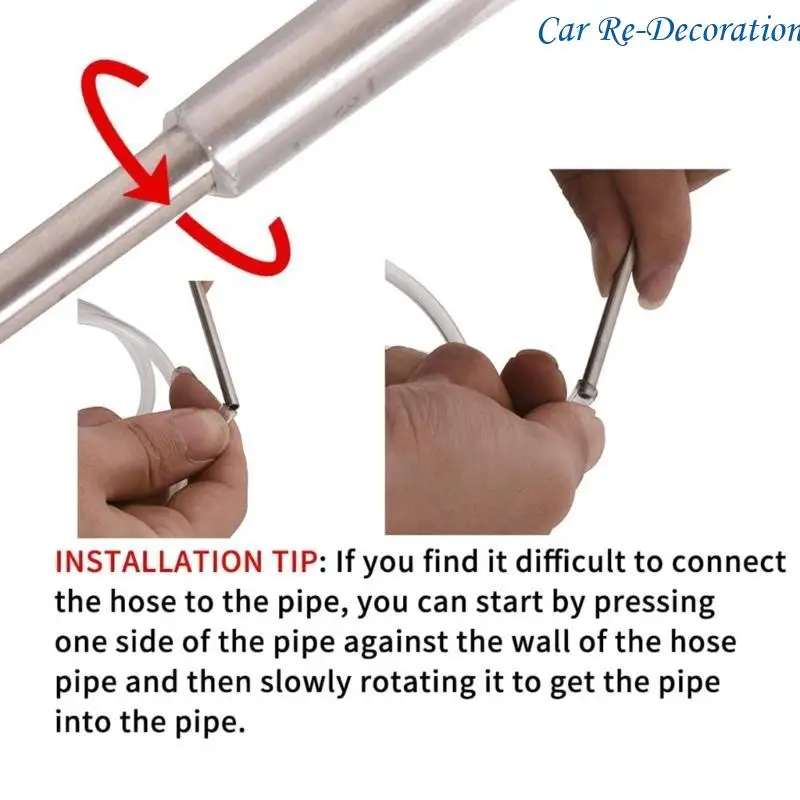 Car Re-Decoration

INSTALLATION TIP: If you find it difficult to connect the hose to the pipe, you can start by pressing one side of the pipe against the wall of the hose pipe and then slowly rotating it to get the pipe into the pipe.