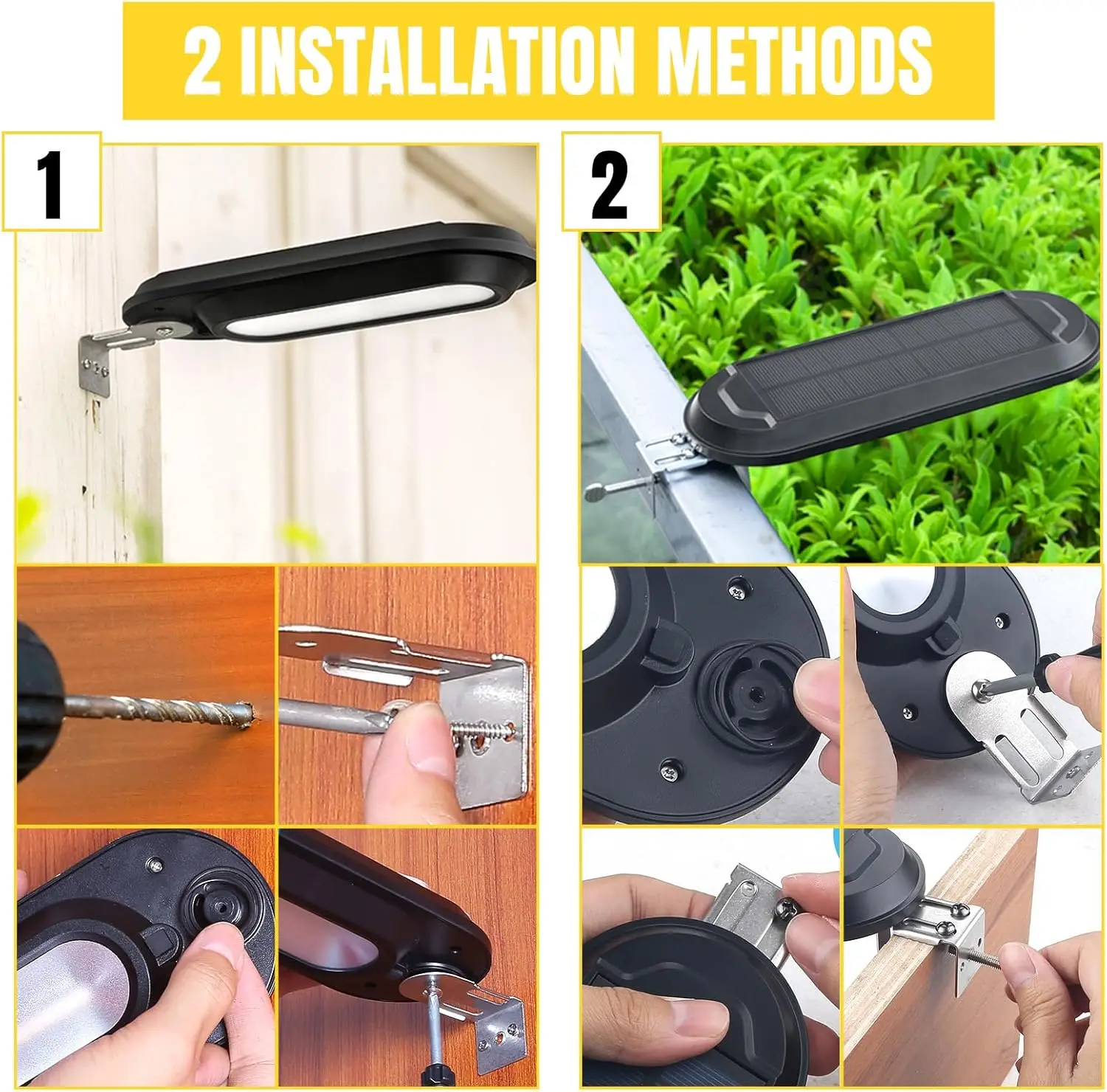 2 INSTALLATION METHODS

1

2