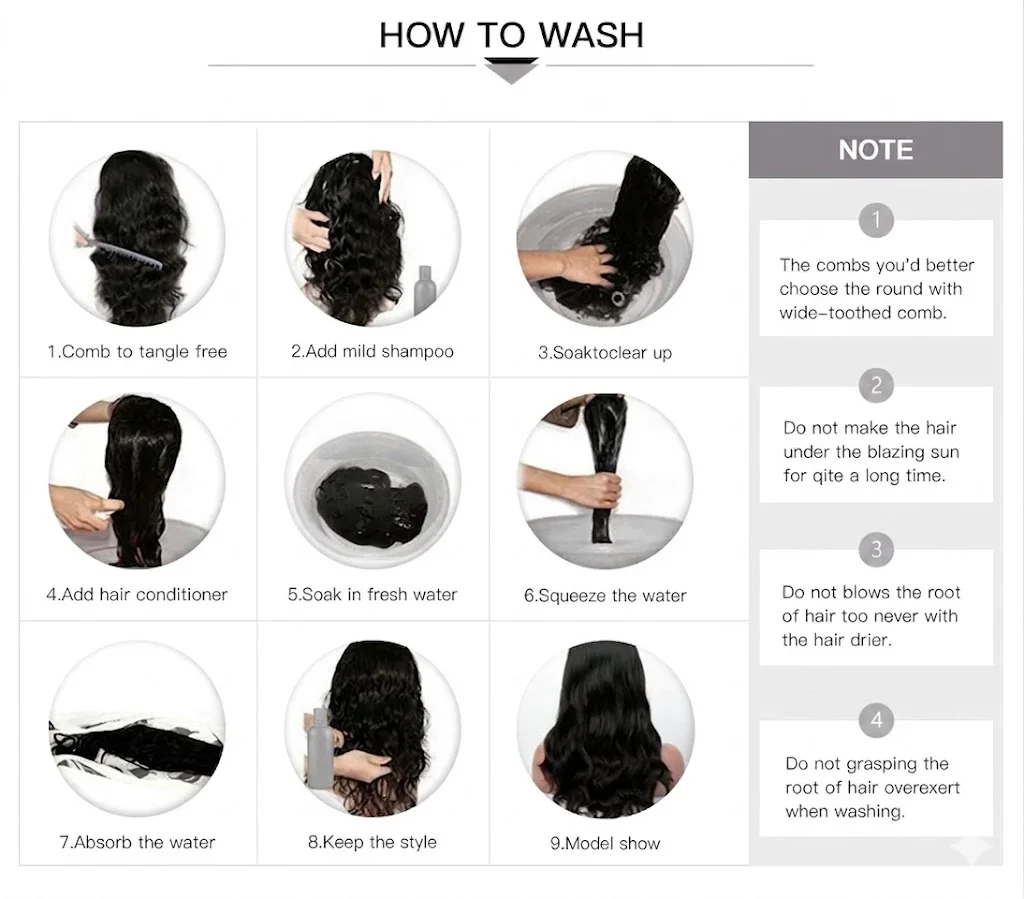 HOW TO WASH

1.Comb to tangle free

2.Add mild shampoo

3.Soaktoclear up

4.Add hair conditioner

5.Soak in fresh water

6.Squeeze the water

7.Absorb the water

8.Keep the style

9.Model show

NOTE

1

The combs you'd better choose the round with wide-toothed comb.

2

Do not make the hair under the blazing sun for qite a long time.

3

Do not blows the root of hair too never with the hair drier.

4

Do not grasping the root of hair overexert when washing.