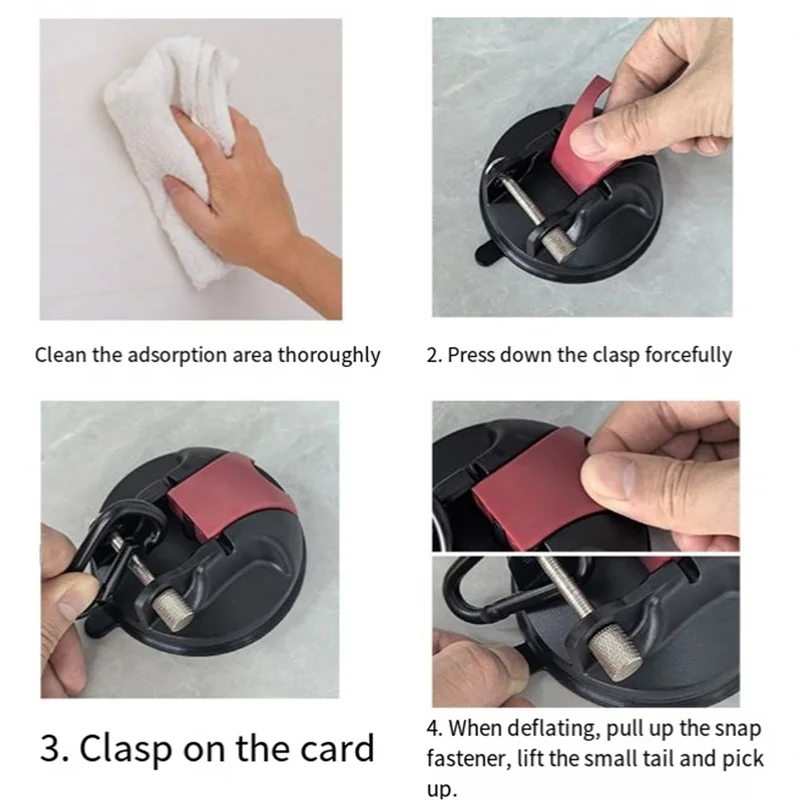 Clean the adsorption area thoroughly

2. Press down the clasp forcefully

3. Clasp on the card

4. When deflating, pull up the snap fastener, lift the small tail and pick up.