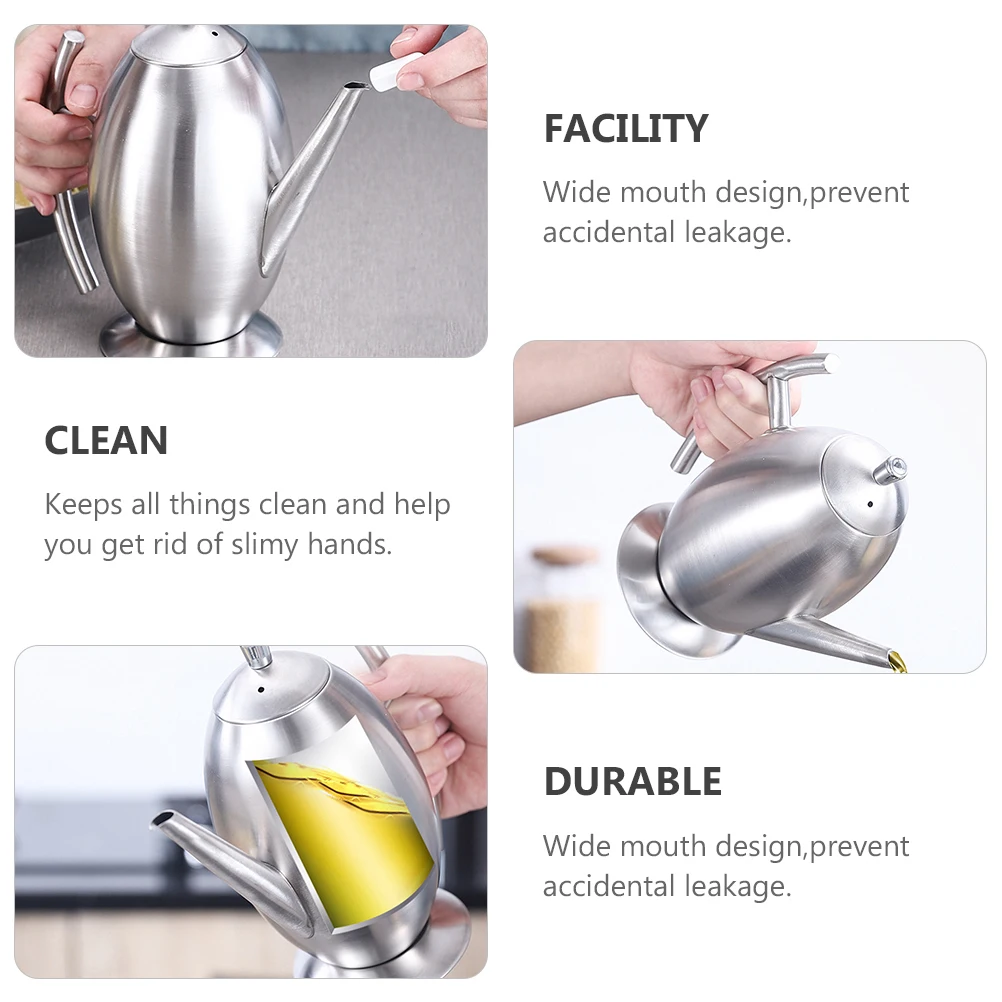 FACILITY

Wide mouth design,prevent accidental leakage.

CLEAN

Keeps all things clean and help you get rid of slimy hands.

DURABLE

Wide mouth design,prevent accidental leakage.