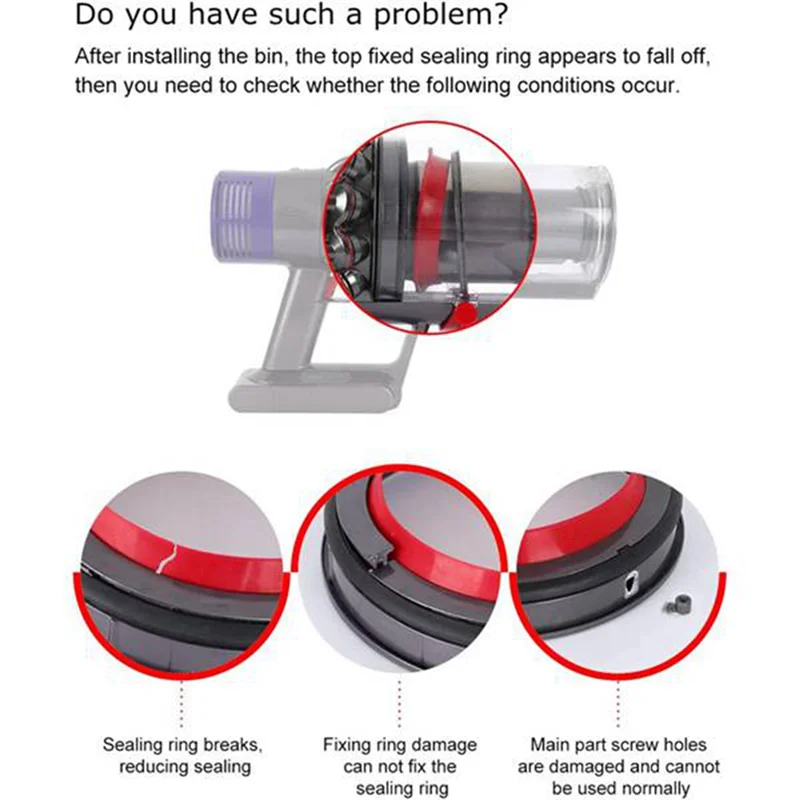 Do you have such a problem?

After installing the bin, the top fixed sealing ring appears to fall off, then you need to check whether the following conditions occur.

Sealing ring breaks, reducing sealing

Fixing ring damage can not fix the sealing ring

Main part screw holes are damaged and cannot be used normally