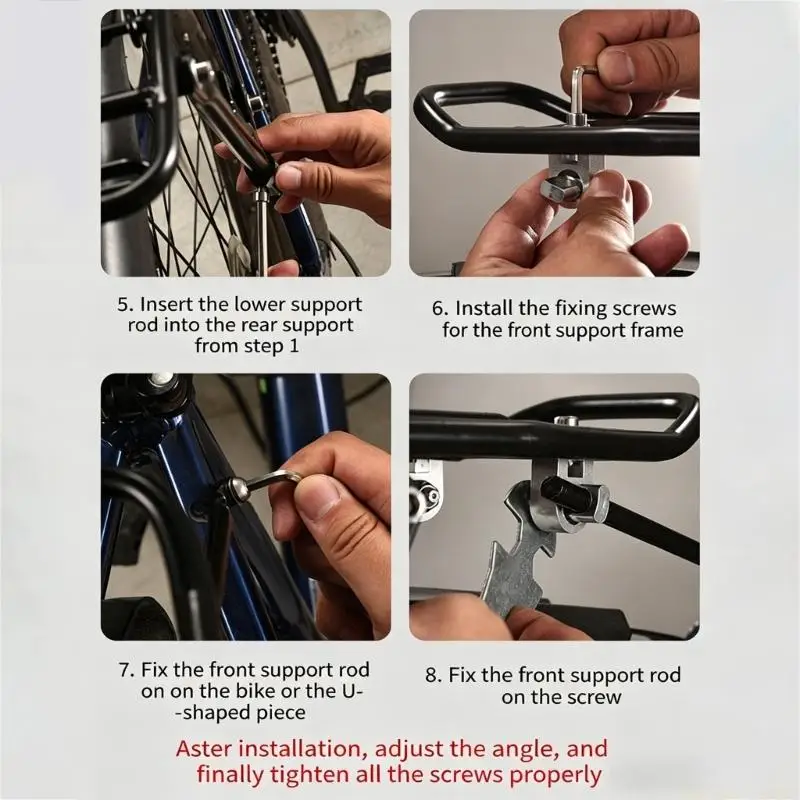 5. Insert the lower support rod into the rear support from step 1

6. Install the fixing screws for the front support frame

7. Fix the front support rod on on the bike or the U--shaped piece

8. Fix the front support rod on the screw

Aster installation, adjust the angle, and finally tighten all the screws properly