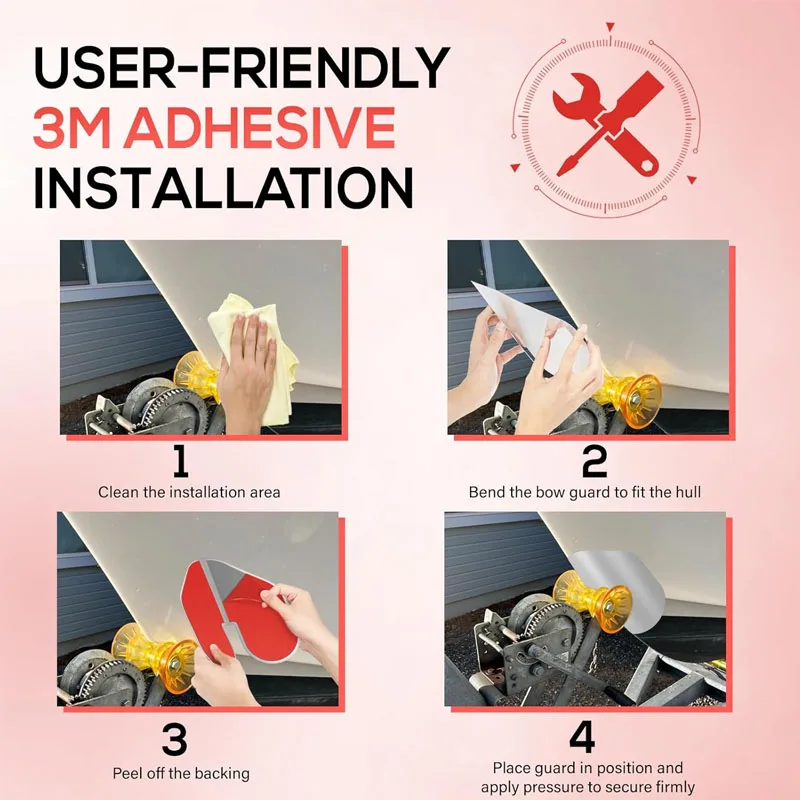 USER-FRIENDLY
3M ADHESIVE
INSTALLATION

1
Clean the installation area

2
Bend the bow guard to fit the hull

3
Peel off the backing

4
Place guard in position and apply pressure to secure firmly