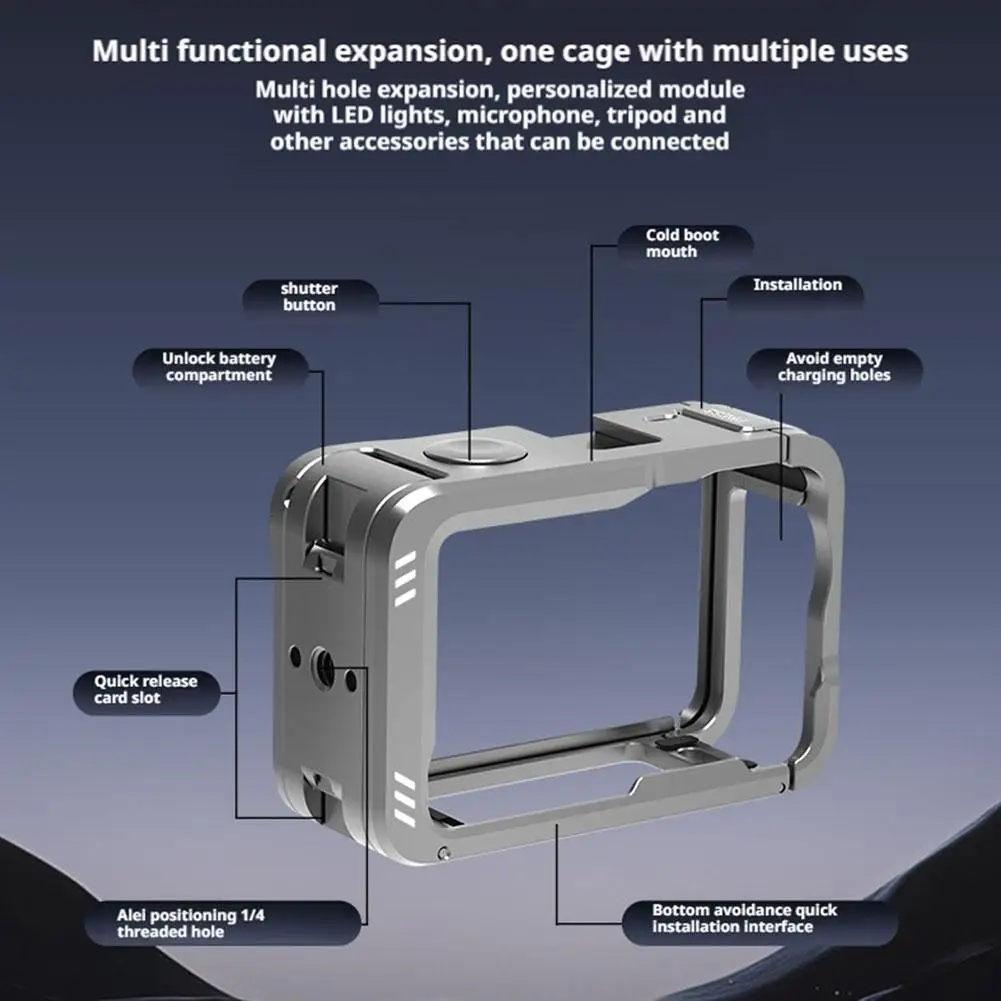 Multi functional expansion, one cage with multiple uses

Multi hole expansion, personalized module with LED lights, microphone, tripod and other accessories that can be connected

Cold boot mouth

shutter button

Installation

Unlock battery compartment

Avoid empty charging holes

Quick release card slot

Alei positioning 1/4 threaded hole

Bottom avoidance quick installation interface