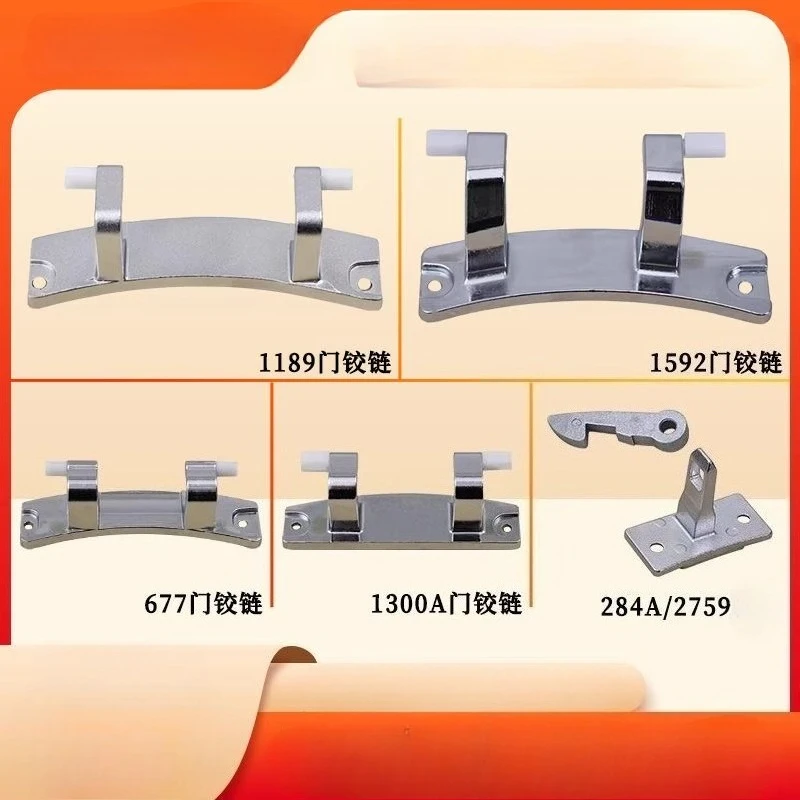 1189门铰链

1592门铰链

677门铰链

1300A门铰链

284A/2759