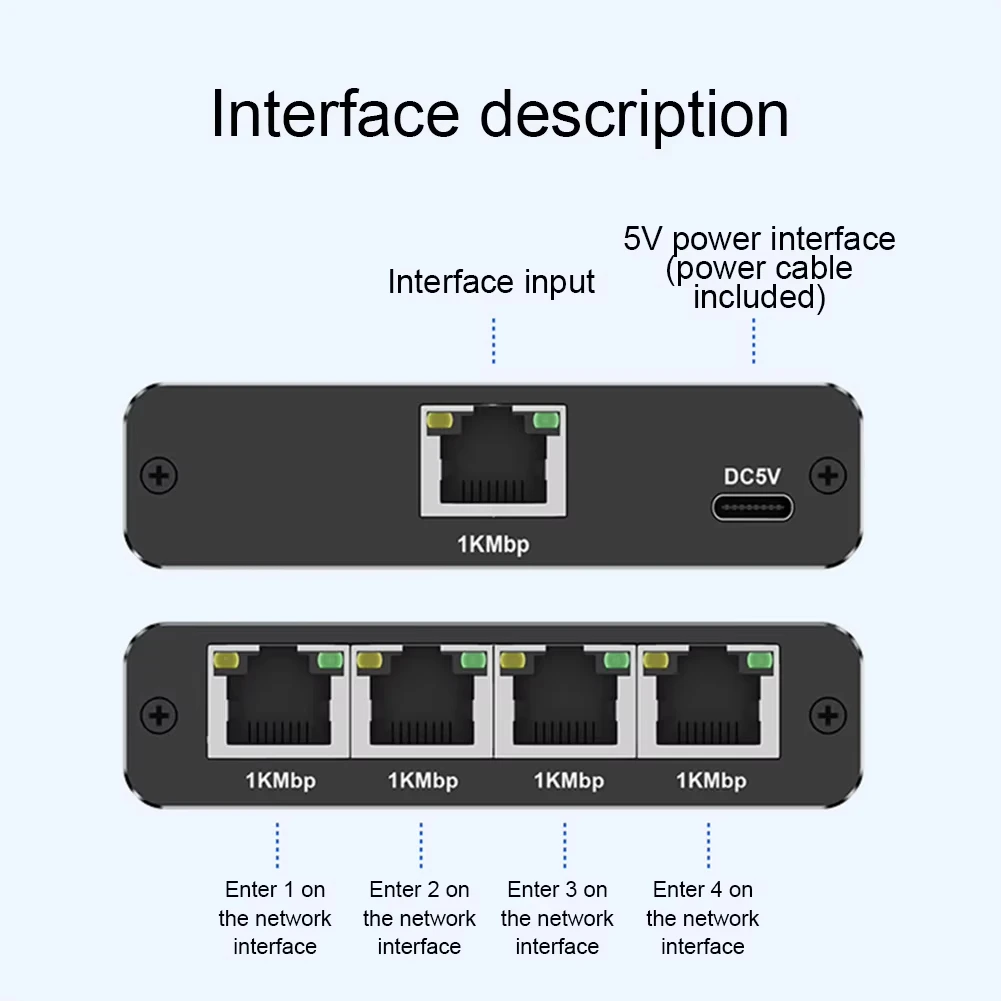 Interface description

Interface input

5V power interface (power cable included)

1KMbp

DC5V

1KMbp

1KMbp

1KMbp

1KMbp

Enter 1 on the network interface

Enter 2 on the network interface

Enter 3 on the network interface

Enter 4 on the network interface