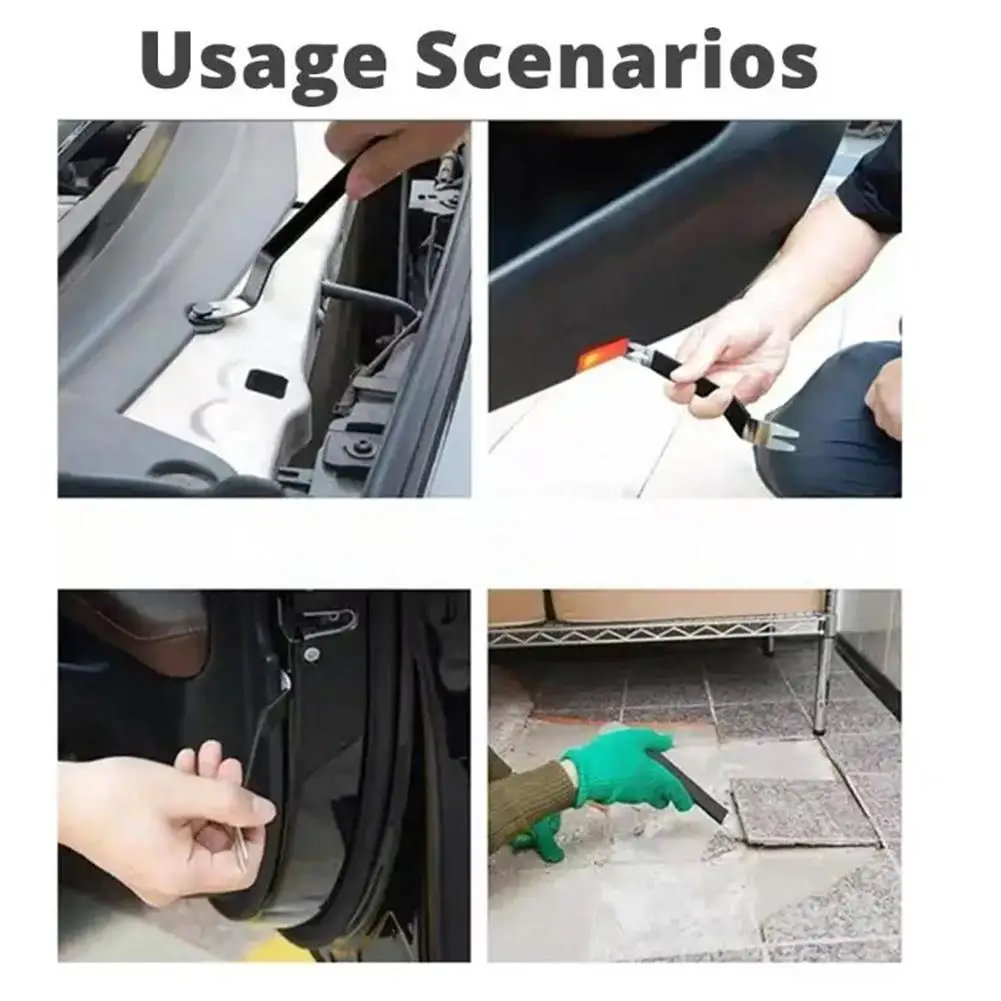 Usage Scenarios