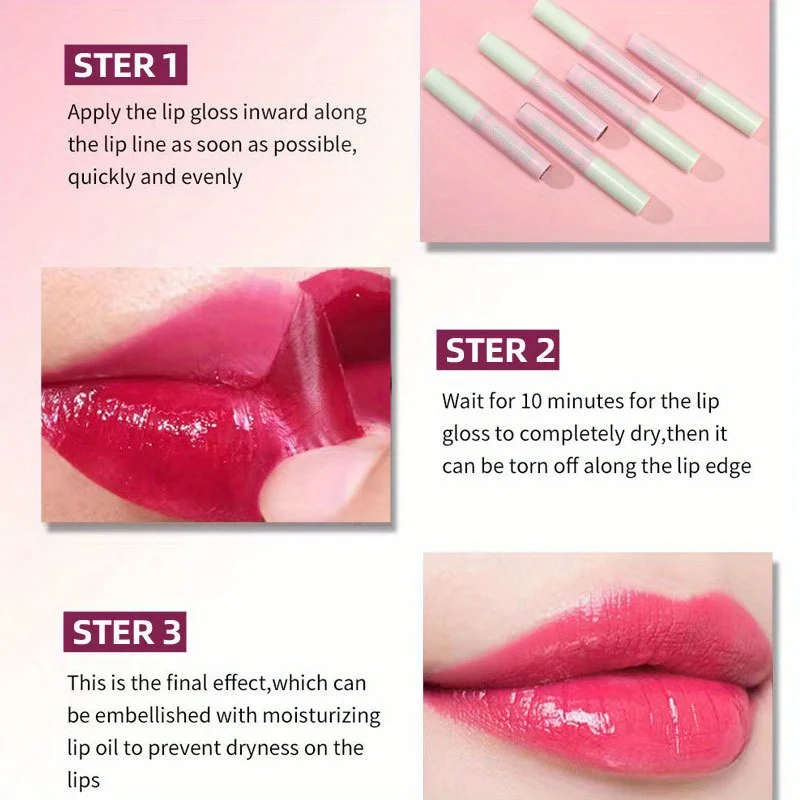 STER 1

Apply the lip gloss inward along the lip line as soon as possible, quickly and evenly

STER 2

Wait for 10 minutes for the lip gloss to completely dry,then it can be torn off along the lip edge

STER 3

This is the final effect,which can be embellished with moisturizing lip oil to prevent dryness on the lips