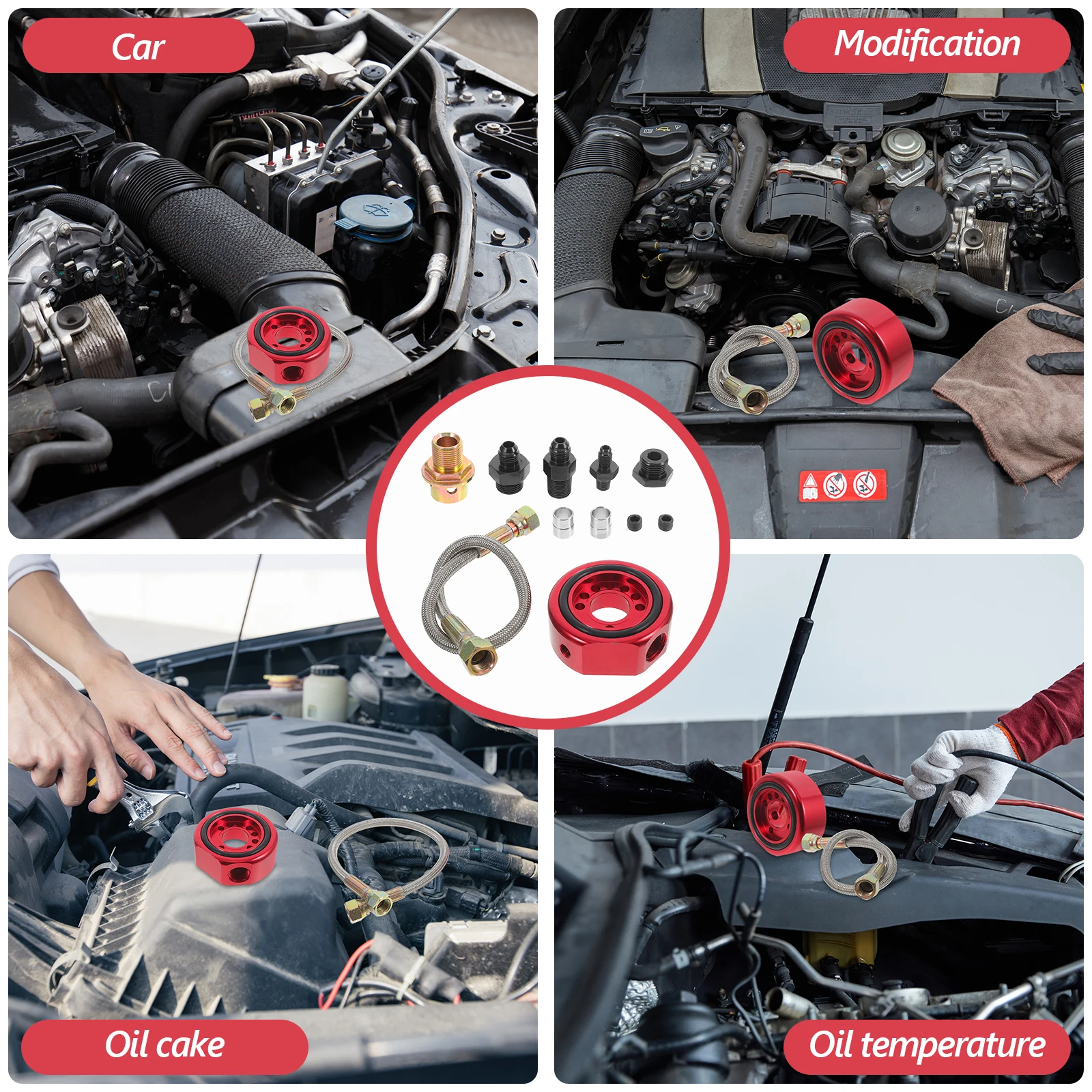 Car

Modification

Oil cake

Oil temperature