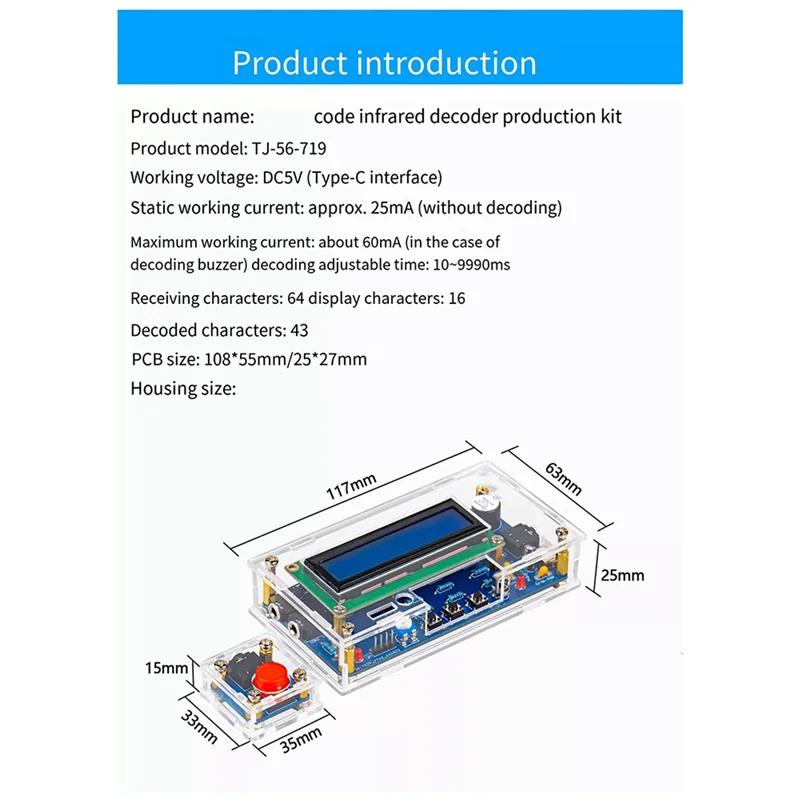 Product introduction

Product name: code infrared decoder production kit

Product model: TJ-56-719

Working voltage: DC5V (Type-C interface)

Static working current: approx. 25mA (without decoding)

Maximum working current: about 60mA (in the case of decoding buzzer) decoding adjustable time: 10~9990ms

Receiving characters: 64 display characters: 16

Decoded characters: 43

PCB size: 108*55mm/25*27mm

Housing size:

117mm

63mm

25mm

15mm

33mm

35mm