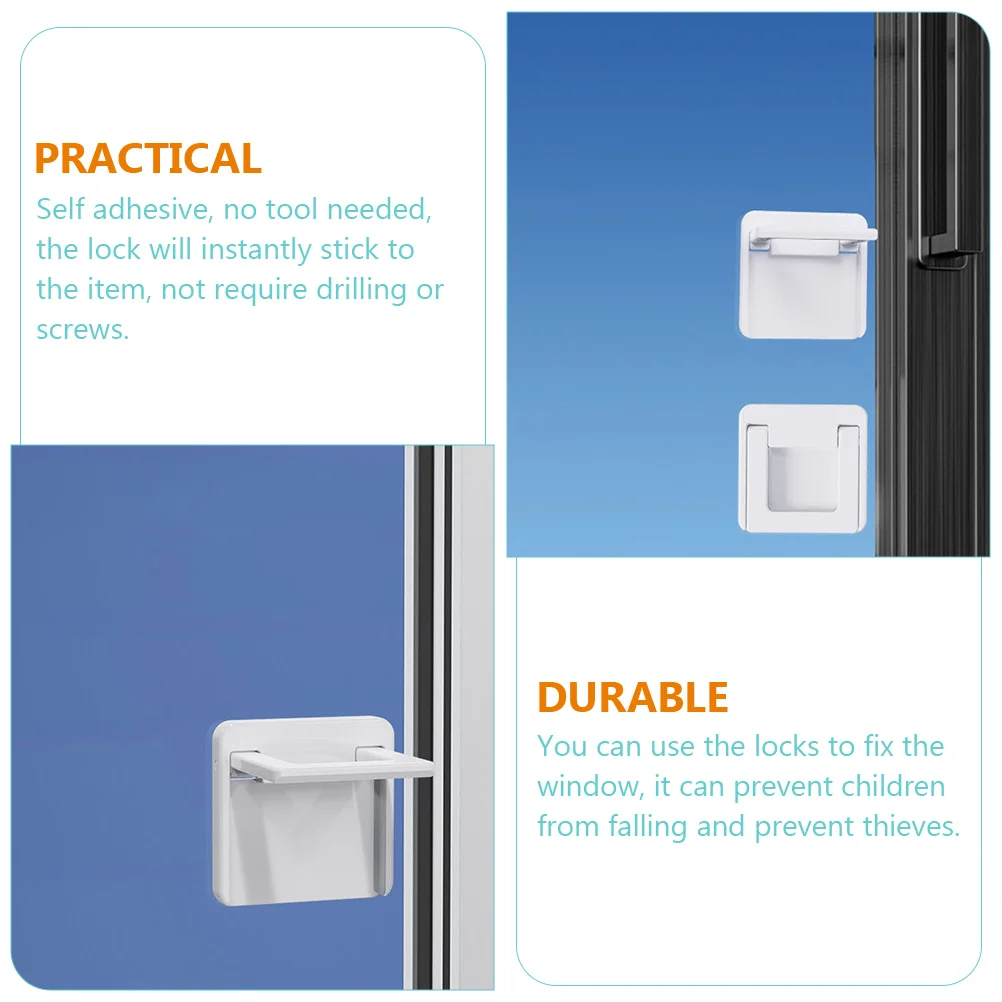 PRACTICAL
Self adhesive, no tool needed, the lock will instantly stick to the item, not require drilling or screws.

DURABLE
You can use the locks to fix the window, it can prevent children from falling and prevent thieves.