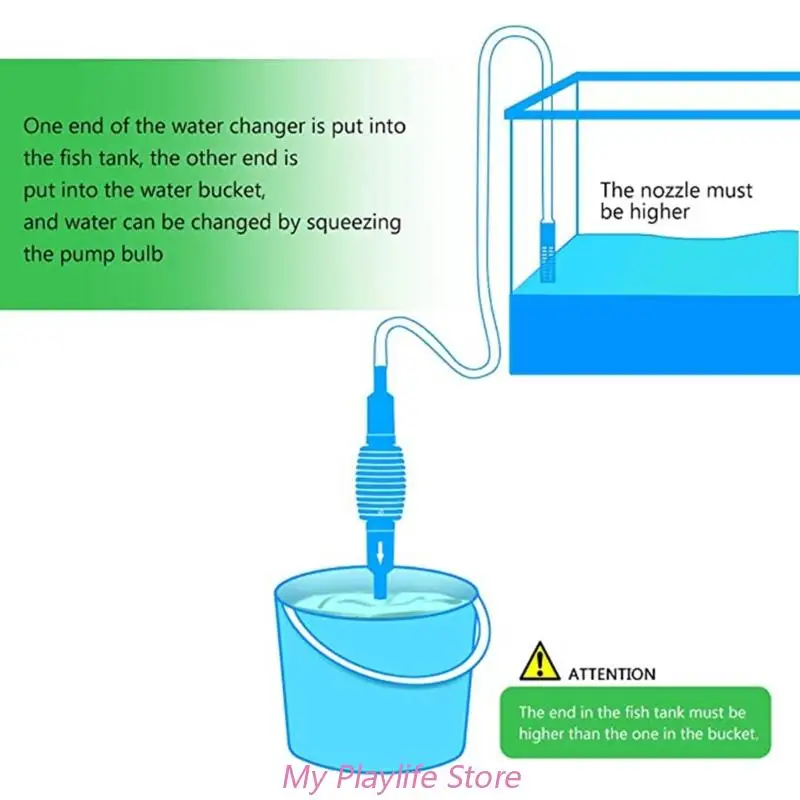 One end of the water changer is put into the fish tank, the other end is put into the water bucket, and water can be changed by squeezing the pump bulb

The nozzle must be higher

ATTENTION

The end in the fish tank must be higher than the one in the bucket.

My Playlife Store