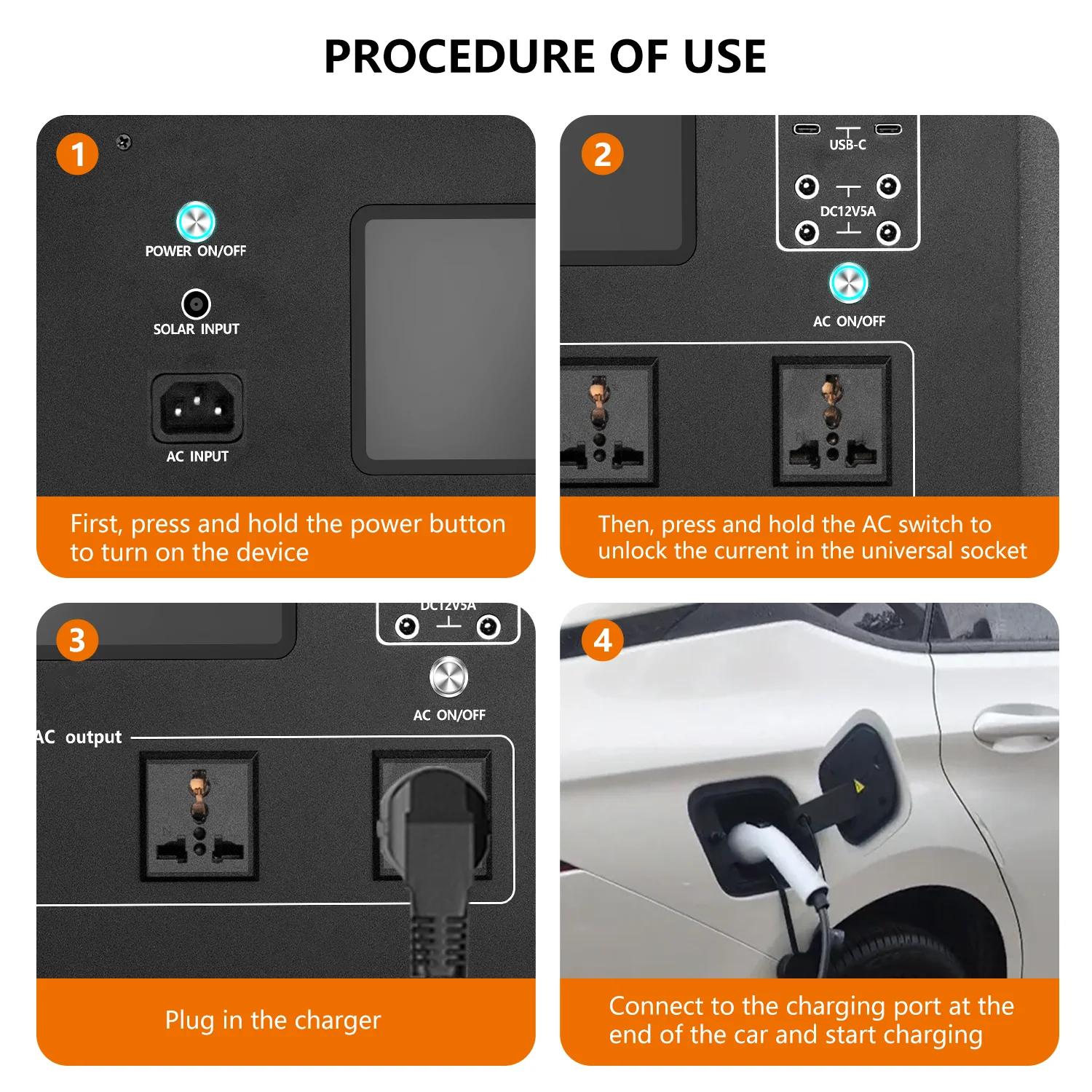 PROCEDURE OF USE

1

POWER ON/OFF

SOLAR INPUT

AC INPUT

First, press and hold the power button to turn on the device

2

USB-C

DC12V5A

AC ON/OFF

Then, press and hold the AC switch to unlock the current in the universal socket

3

DC12V5A

AC ON/OFF

AC output

Plug in the charger

4

Connect to the charging port at the end of the car and start charging