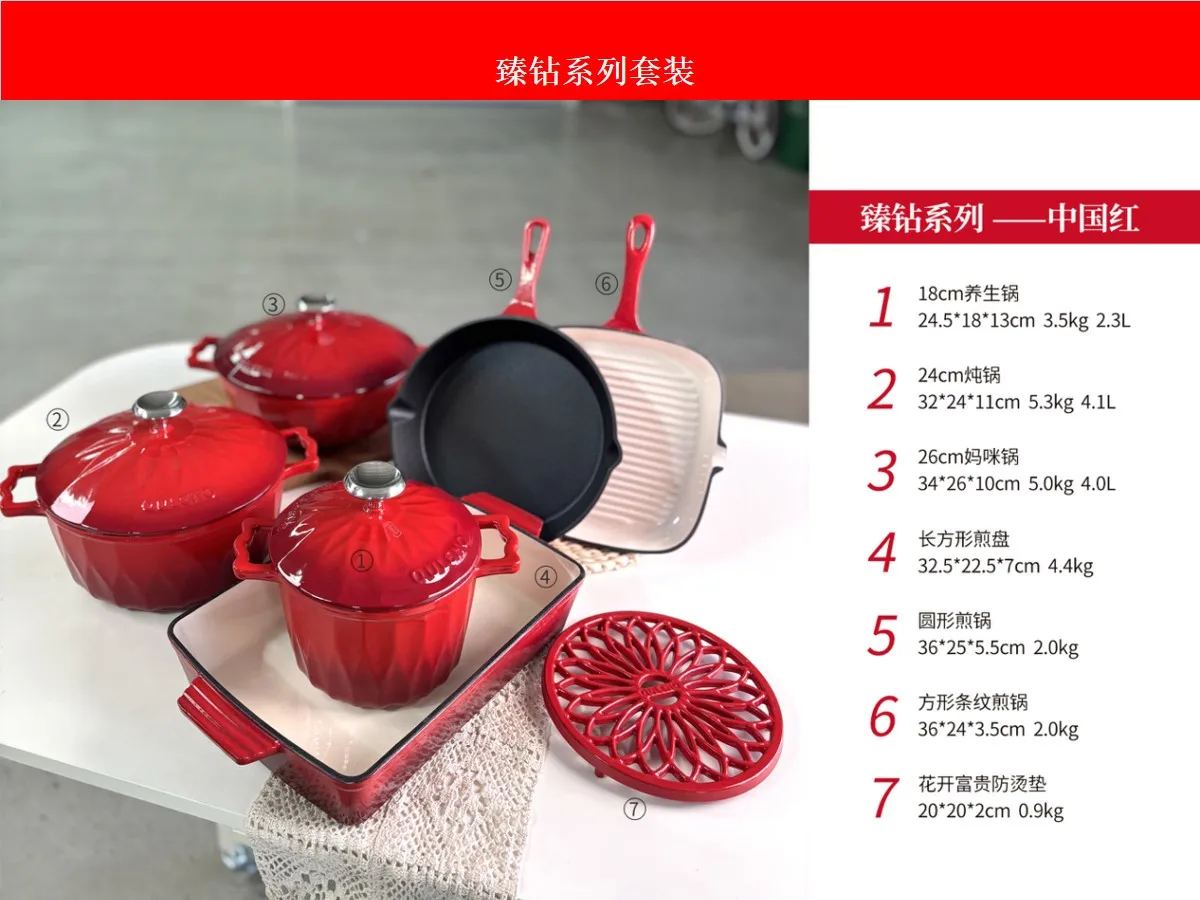 臻钻系列套装

③ ⑤ ⑥ ② ① ④ ⑦

臻钻系列 ——中国红

1 18cm养生锅
24.5*18*13cm 3.5kg 2.3L

2 24cm炖锅
32*24*11cm 5.3kg 4.1L

3 26cm妈咪锅
34*26*10cm 5.0kg 4.0L

4 长方形煎盘
32.5*22.5*7cm 4.4kg

5 圆形煎锅
36*25*5.5cm 2.0kg

6 方形条纹煎锅
36*24*3.5cm 2.0kg

7 花开富贵防烫垫
20*20*2cm 0.9kg