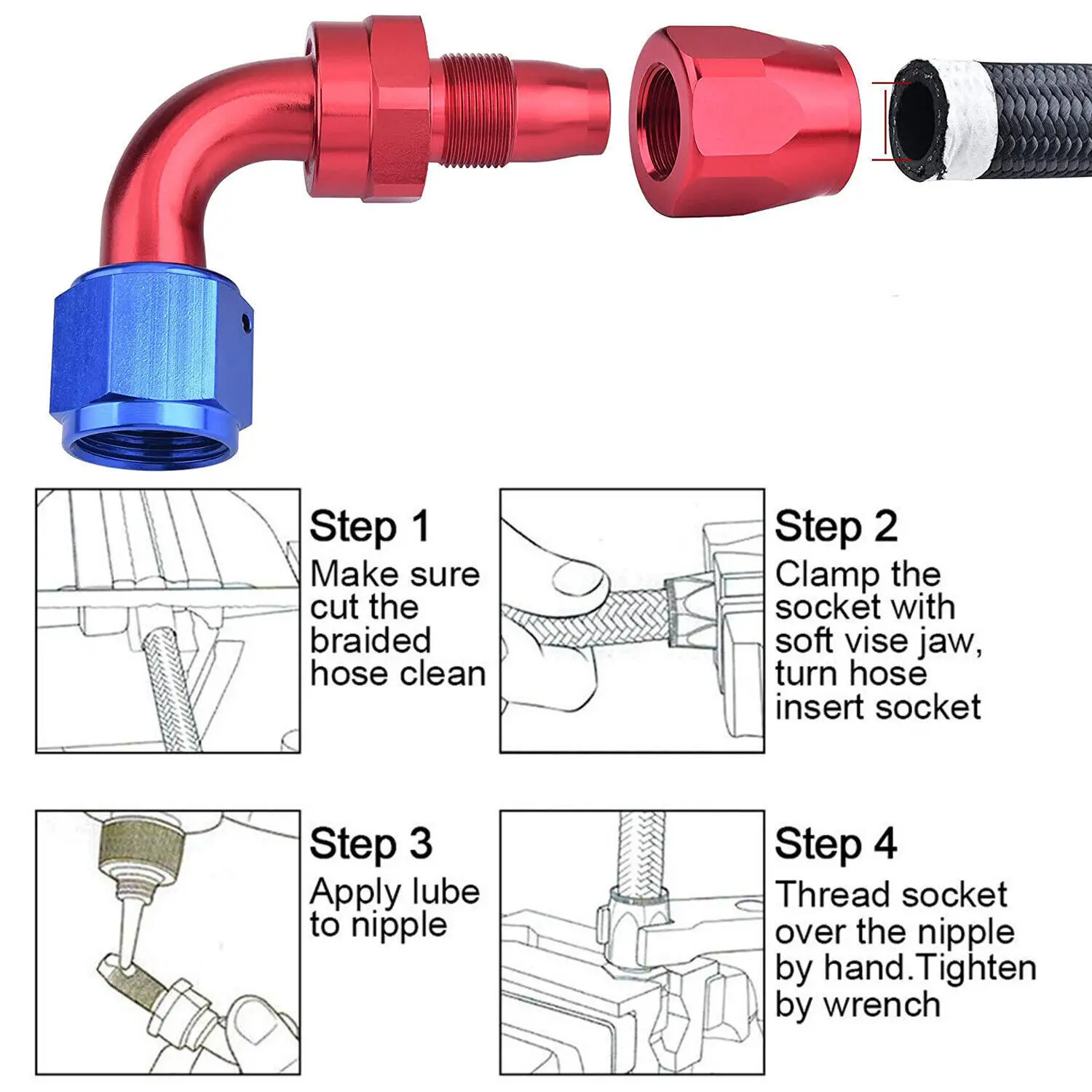 Step 1
Make sure cut the braided hose clean

Step 2
Clamp the socket with soft vise jaw, turn hose insert socket

Step 3
Apply lube to nipple

Step 4
Thread socket over the nipple by hand.Tighten by wrench