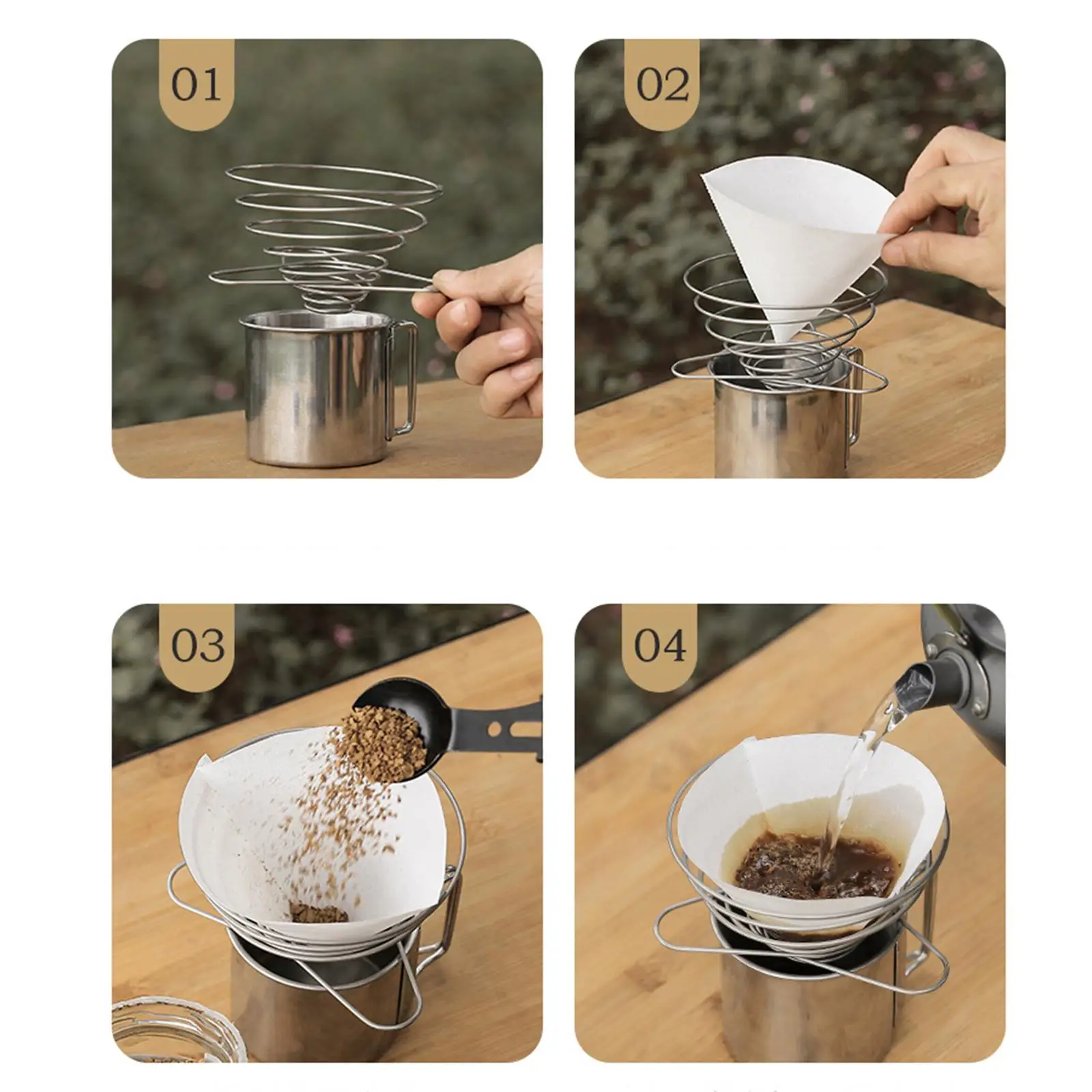 01

02

03

04