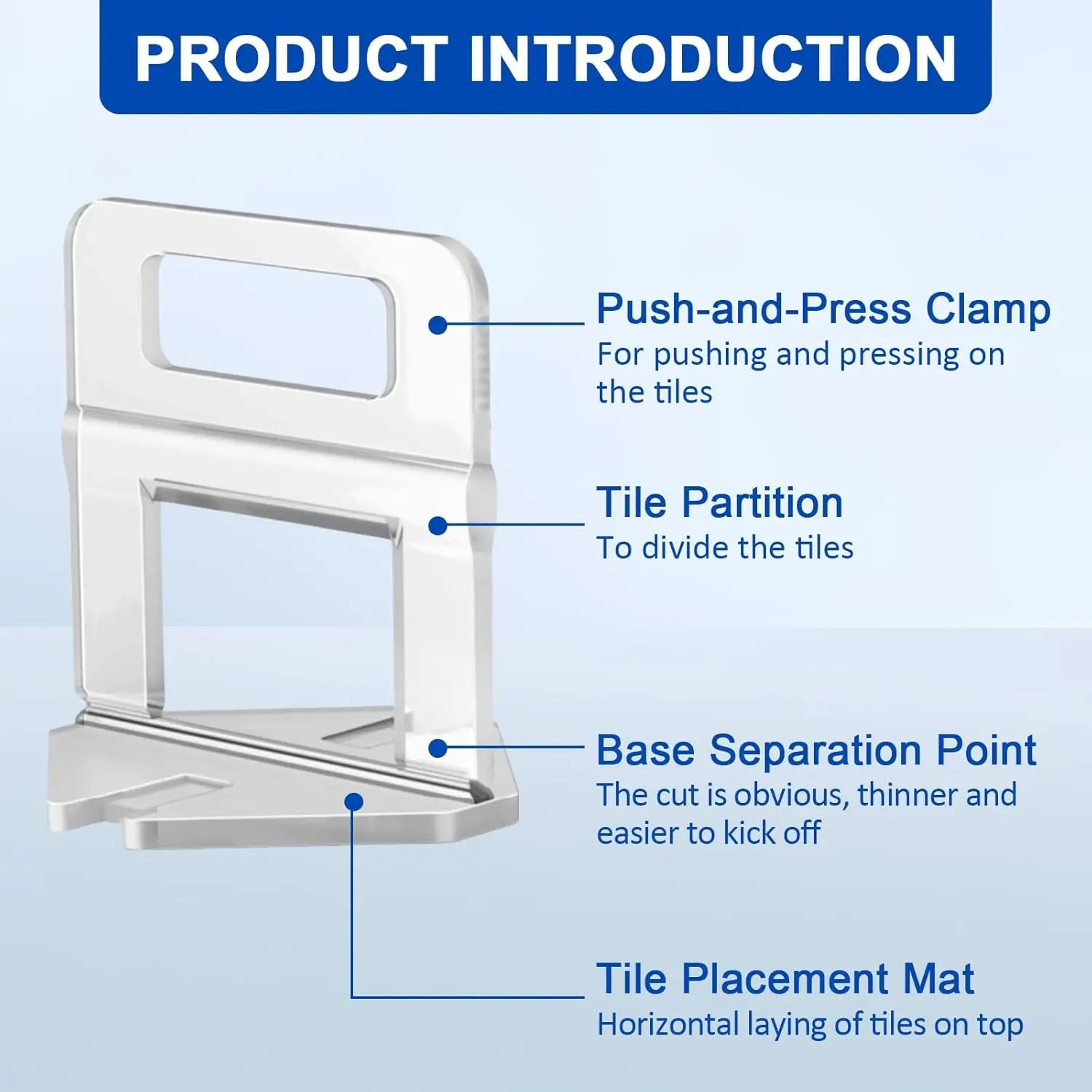 PRODUCT INTRODUCTION

Push-and-Press Clamp
For pushing and pressing on the tiles

Tile Partition
To divide the tiles

Base Separation Point
The cut is obvious, thinner and easier to kick off

Tile Placement Mat
Horizontal laying of tiles on top