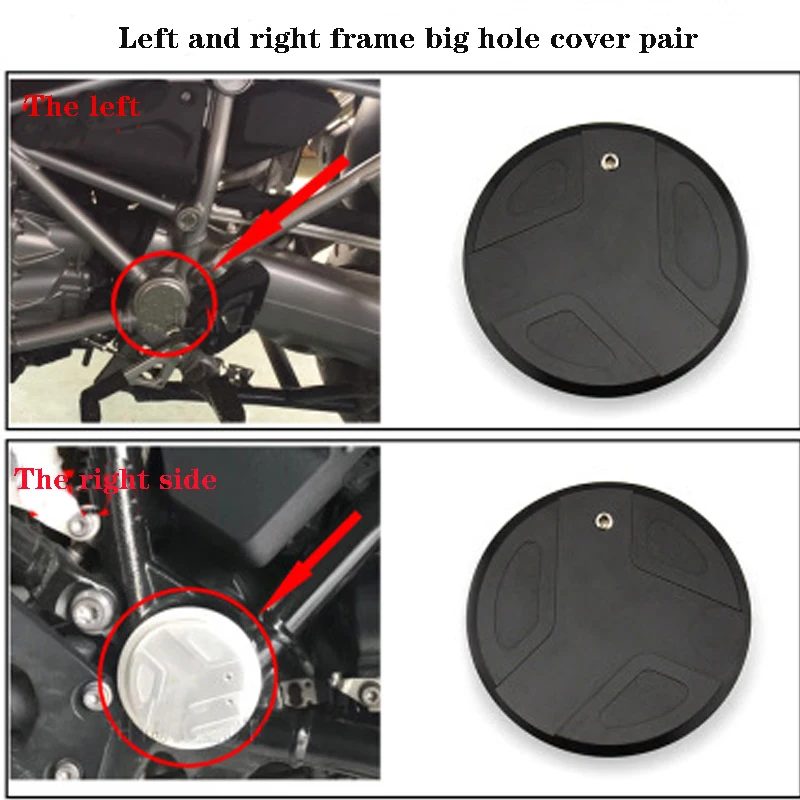 Left and right frame big hole cover pair

The left

The right side