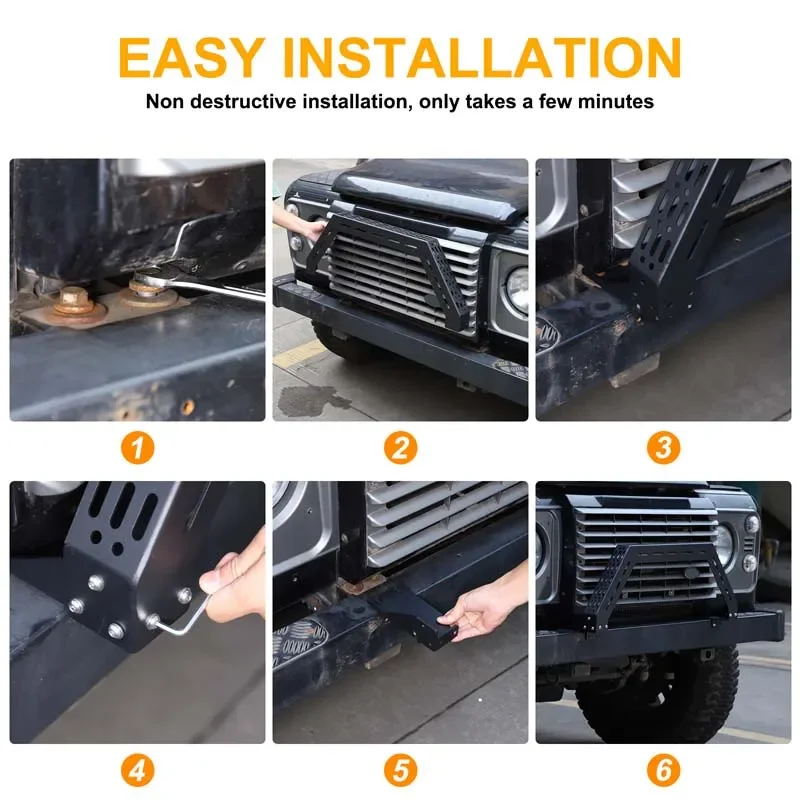 EASY INSTALLATION

Non destructive installation, only takes a few minutes

1

2

3

4

5

6