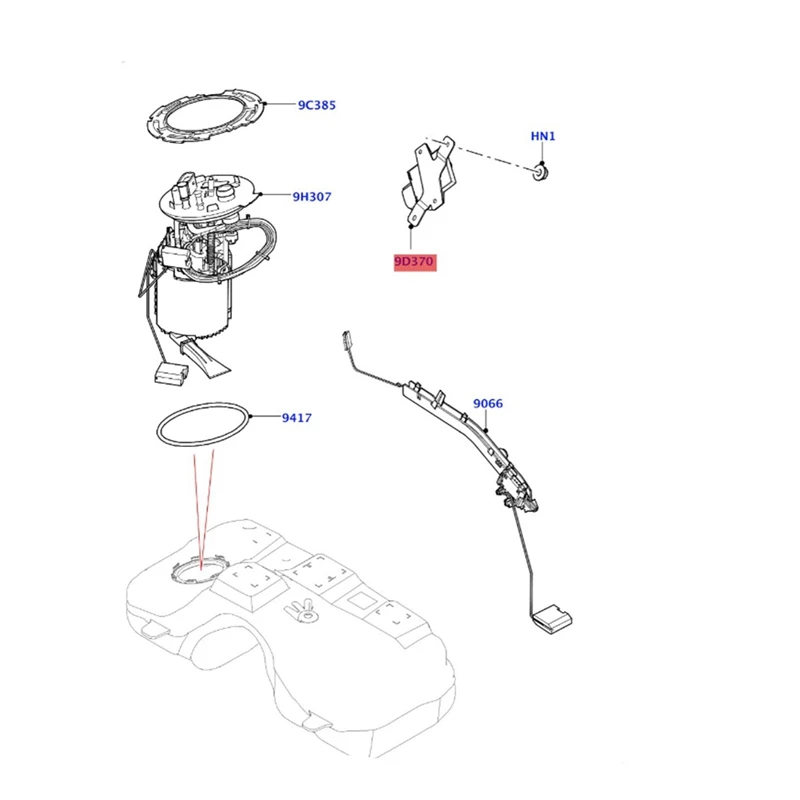 9C385

HN1

9H307

9D370

9066

9417