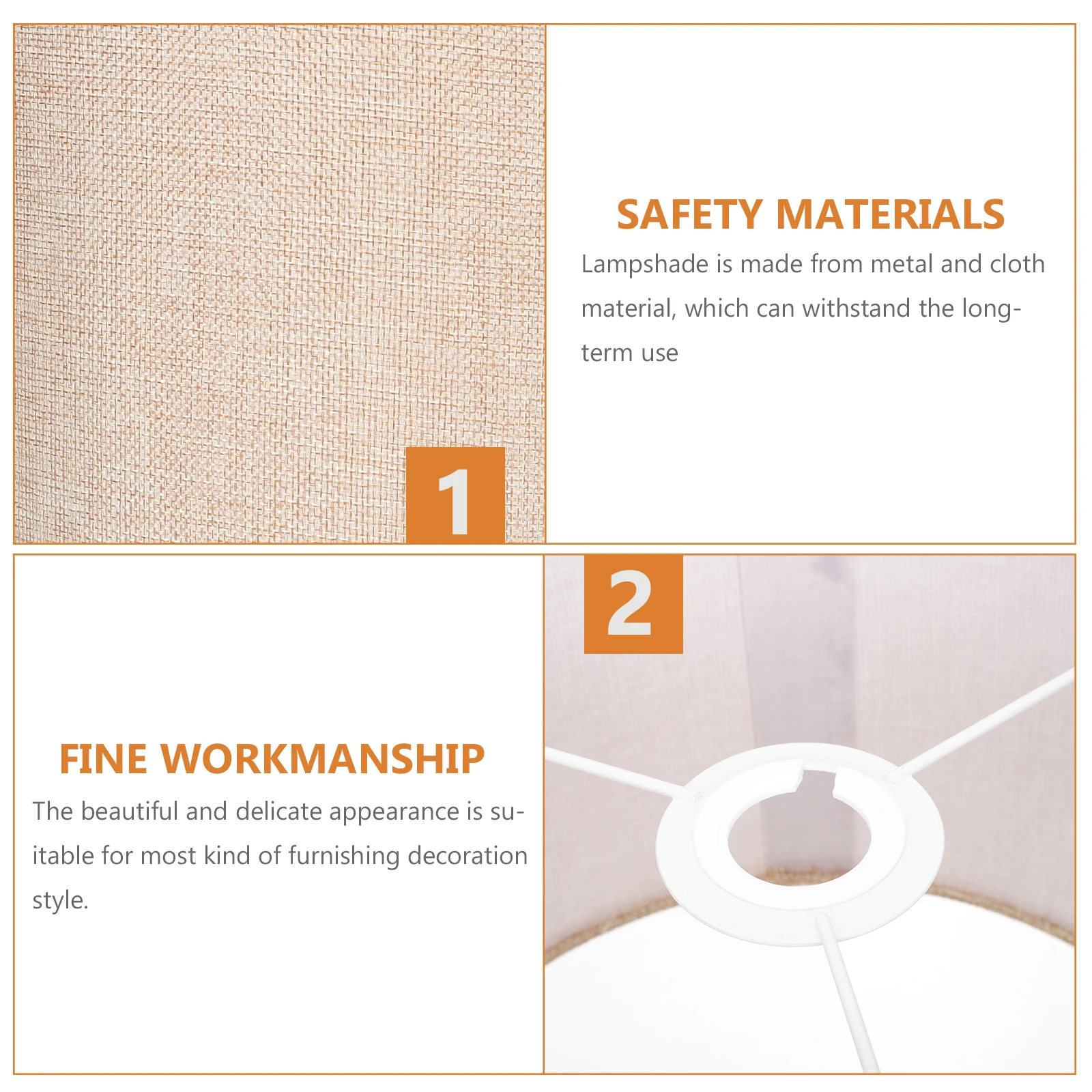 1

SAFETY MATERIALS

Lampshade is made from metal and cloth material, which can withstand the long-term use

2

FINE WORKMANSHIP

The beautiful and delicate appearance is suitable for most kind of furnishing decoration style.