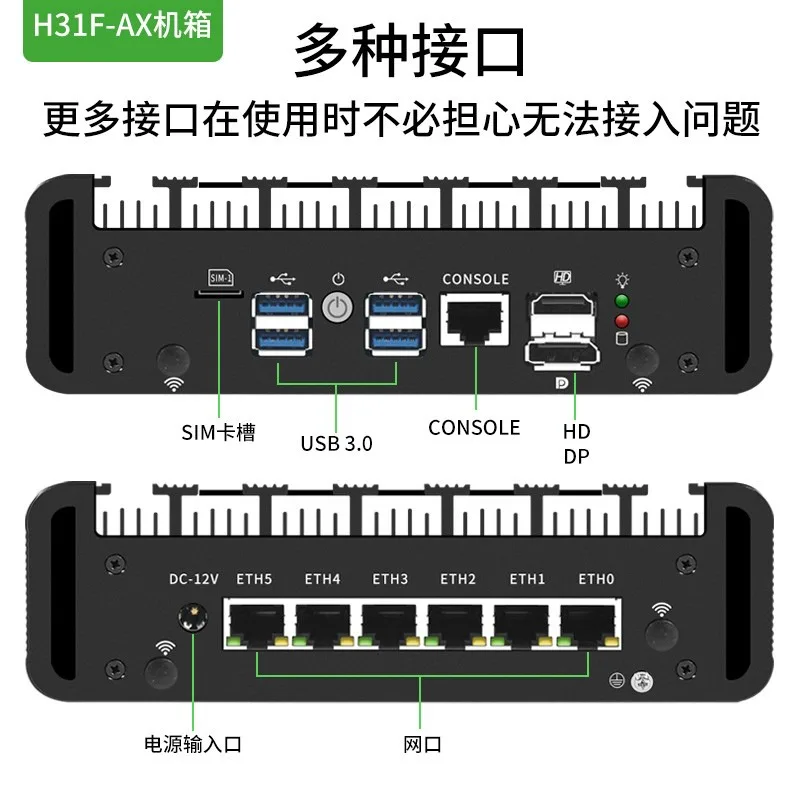 H31F-AX机箱

多种接口

更多接口在使用时不必担心无法接入问题

SIM-1

CONSOLE

HD

SIM卡槽

USB 3.0

CONSOLE

HD
DP

DC-12V ETH5 ETH4 ETH3 ETH2 ETH1 ETH0

电源输入口

网口