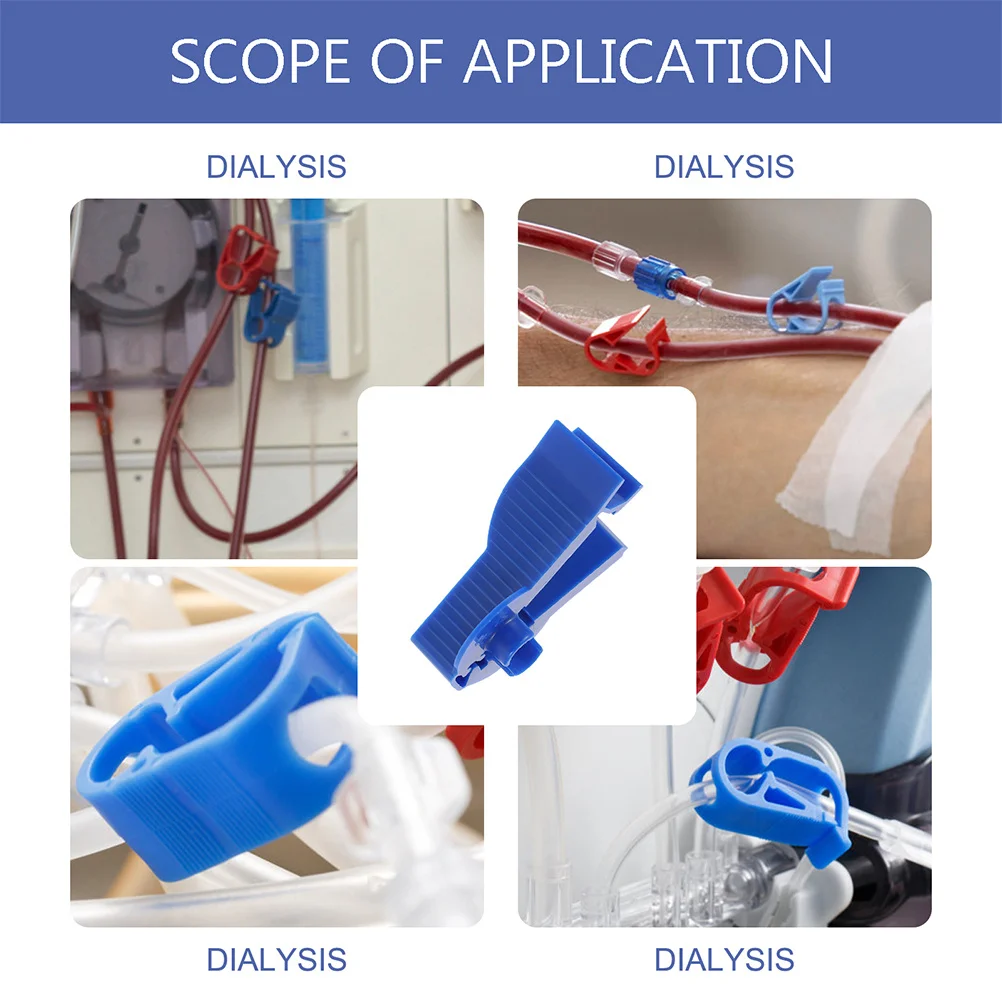 SCOPE OF APPLICATION

DIALYSIS

DIALYSIS

DIALYSIS

DIALYSIS