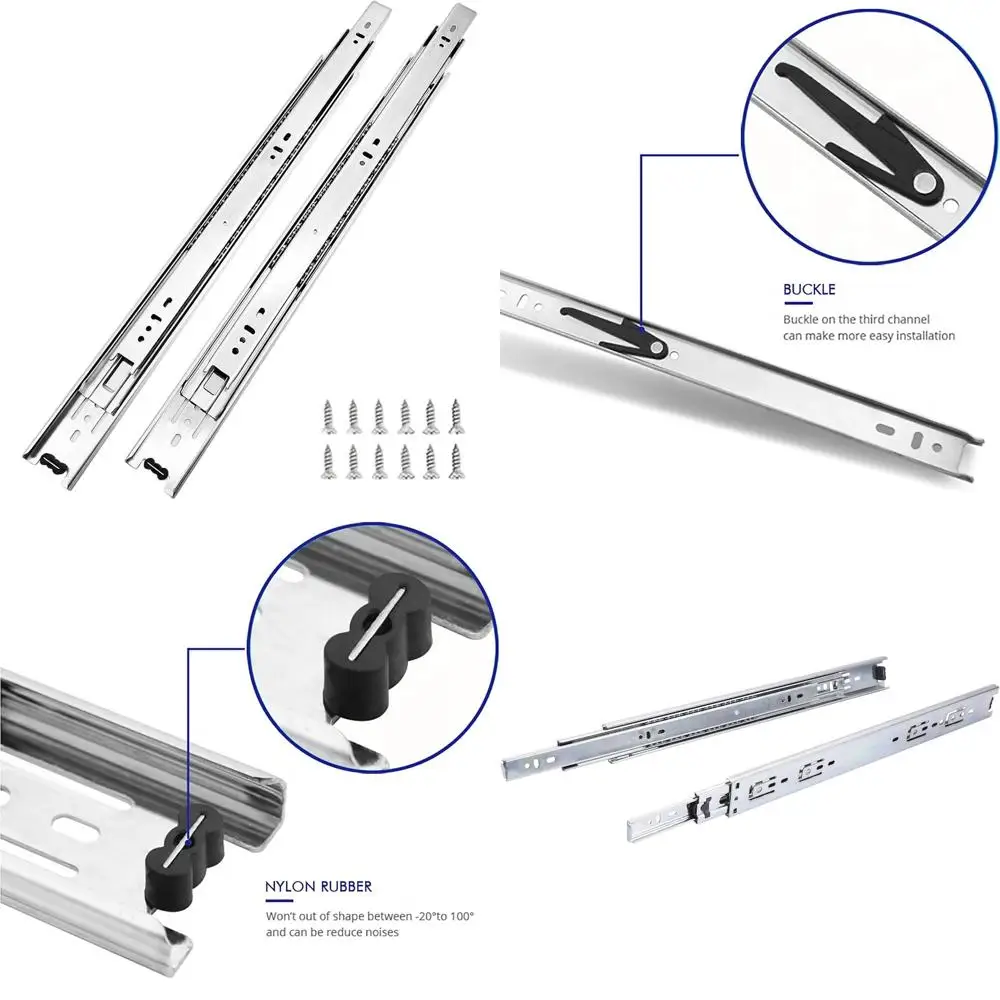 BUCKLE

Buckle on the third channel can make more easy installation

NYLON RUBBER

Won't out of shape between -20°to 100° and can be reduce noises