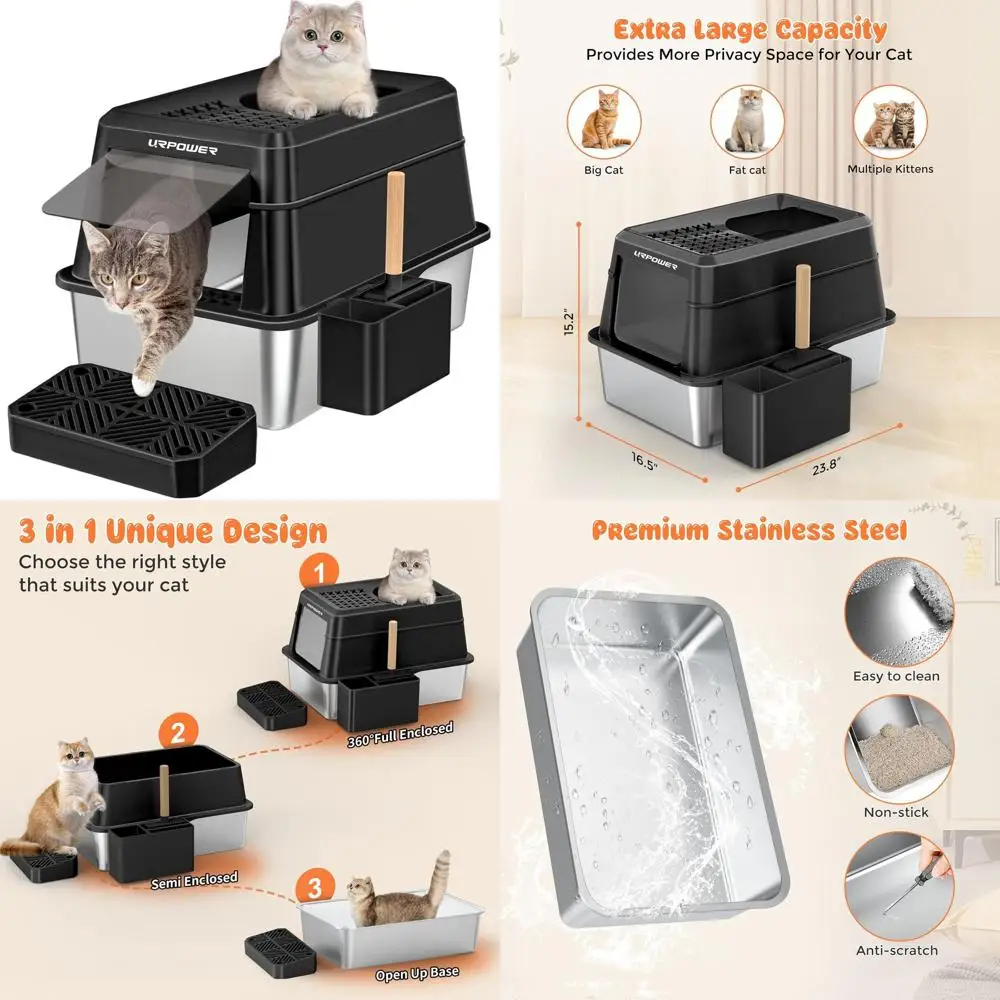 URPOWER

Extra Large Capacity
Provides More Privacy Space for Your Cat

Big Cat
Fat cat
Multiple Kittens

URPOWER
15.2"
16.5"
23.8"

3 in 1 Unique Design
Choose the right style that suits your cat

1
360°Full Enclosed
2
Semi Enclosed
3
Open Up Base

Premium Stainless Steel

Easy to clean
Non-stick
Anti-scratch