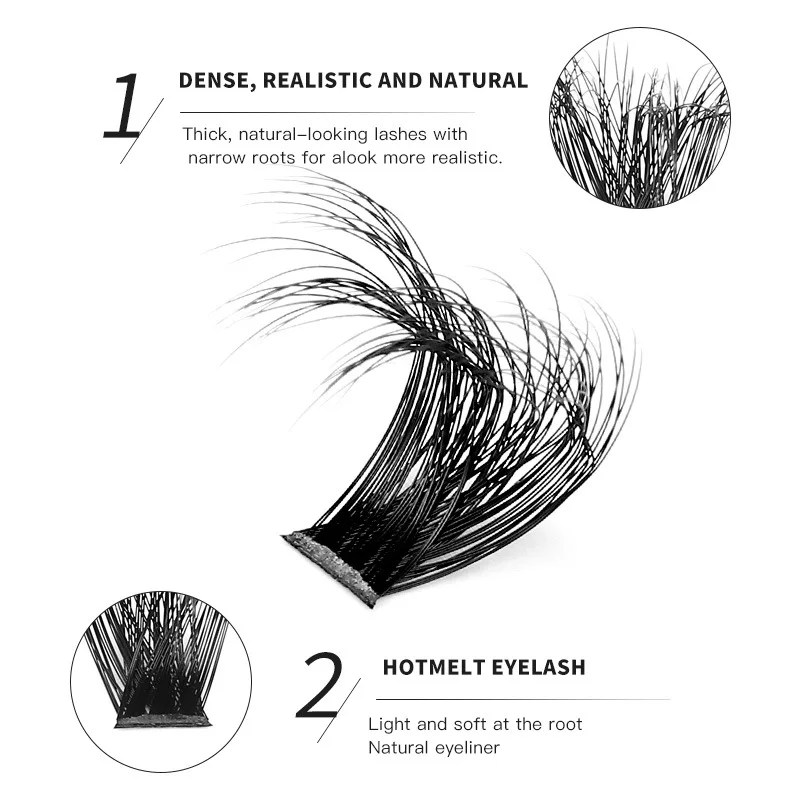 1

DENSE, REALISTIC AND NATURAL

Thick, natural–looking lashes with narrow roots for alook more realistic.

2

HOTMELT EYELASH

Light and soft at the root
Natural eyeliner