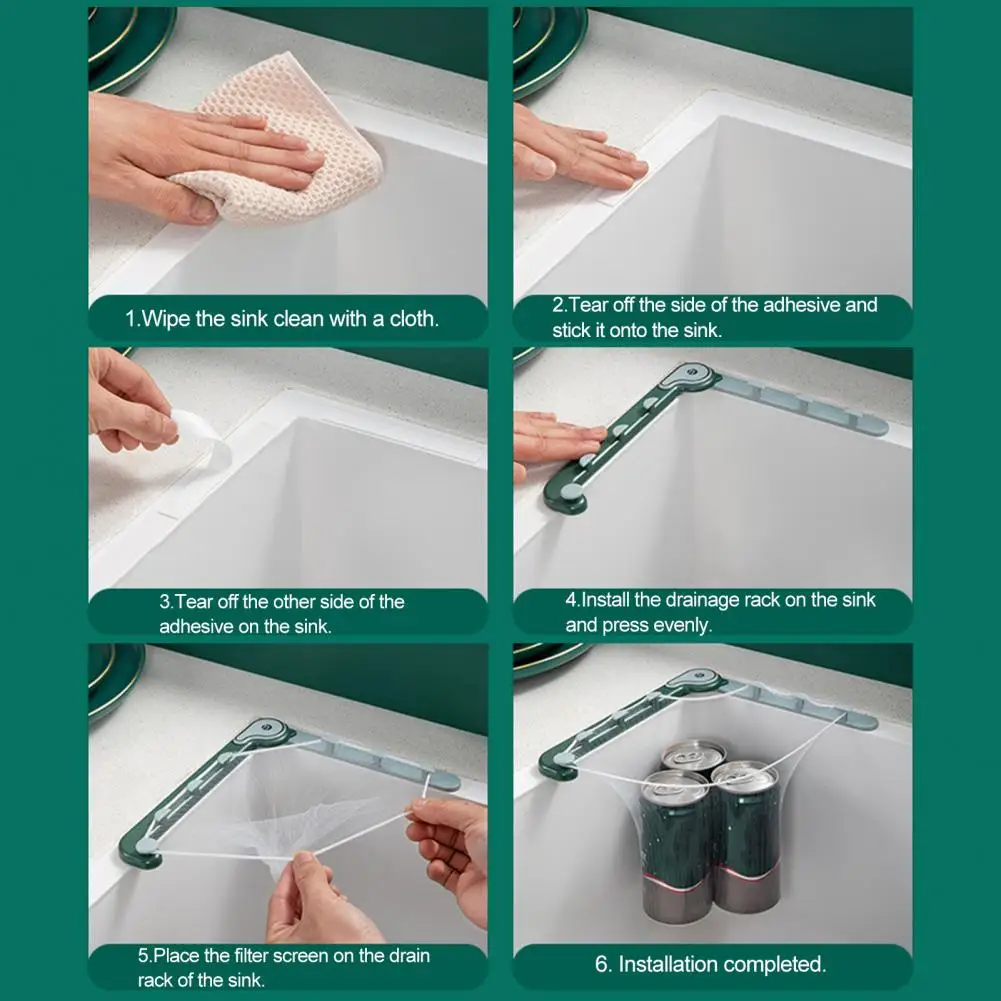 1.Wipe the sink clean with a cloth.

2.Tear off the side of the adhesive and stick it onto the sink.

3.Tear off the other side of the adhesive on the sink.

4.Install the drainage rack on the sink and press evenly.

5.Place the filter screen on the drain rack of the sink.

6. Installation completed.