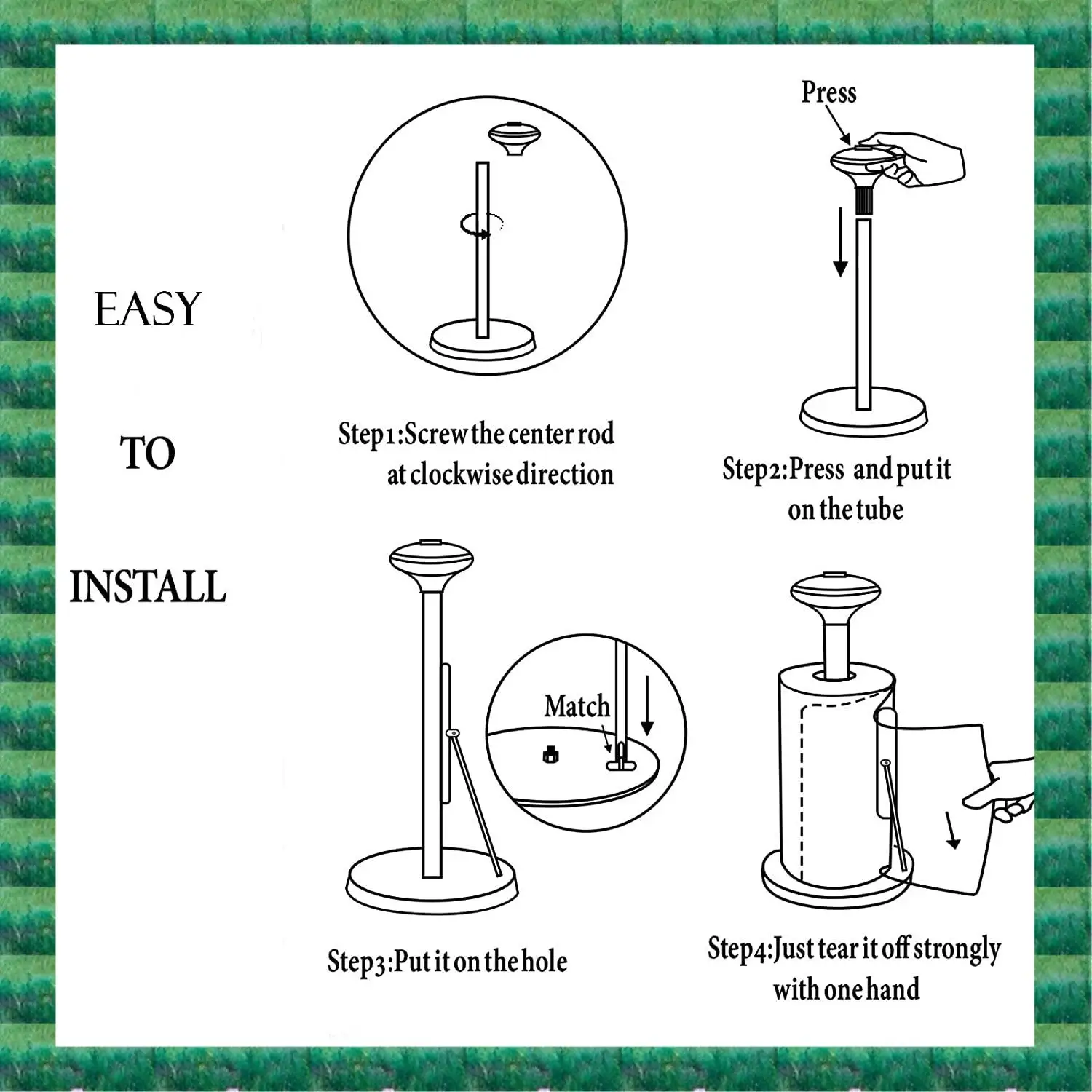 EASY

TO

INSTALL

Step1:Screw the center rod at clockwise direction

Press

Step2:Press and put it on the tube

Match

Step3:Put it on the hole

Step4:Just tear it off strongly with one hand