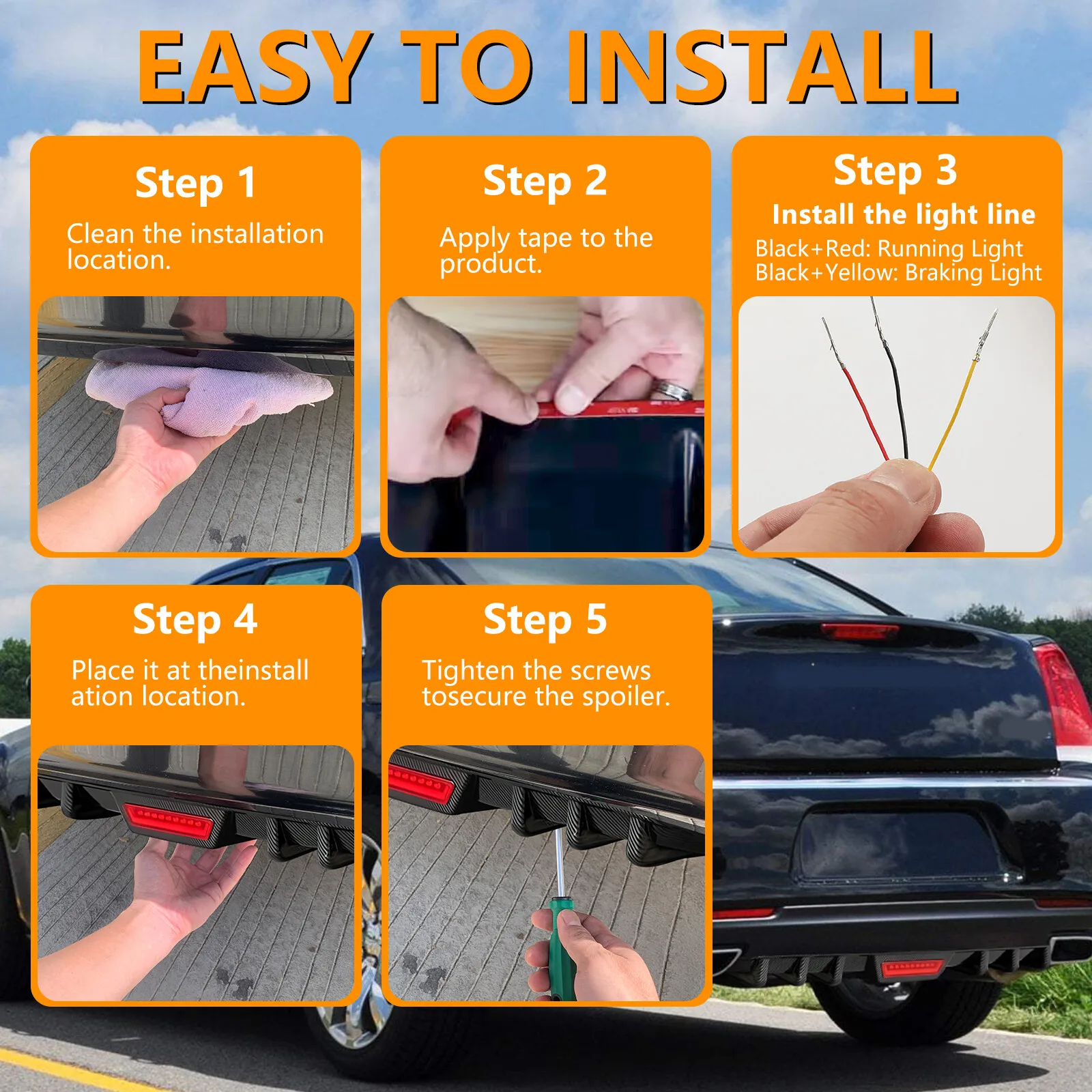 EASY TO INSTALL

Step 1

Clean the installation location.

Step 2

Apply tape to the product.

Step 3

Install the light line

Black+Red: Running Light
Black+Yellow: Braking Light

Step 4

Place it at theinstall ation location.

Step 5

Tighten the screws tosecure the spoiler.