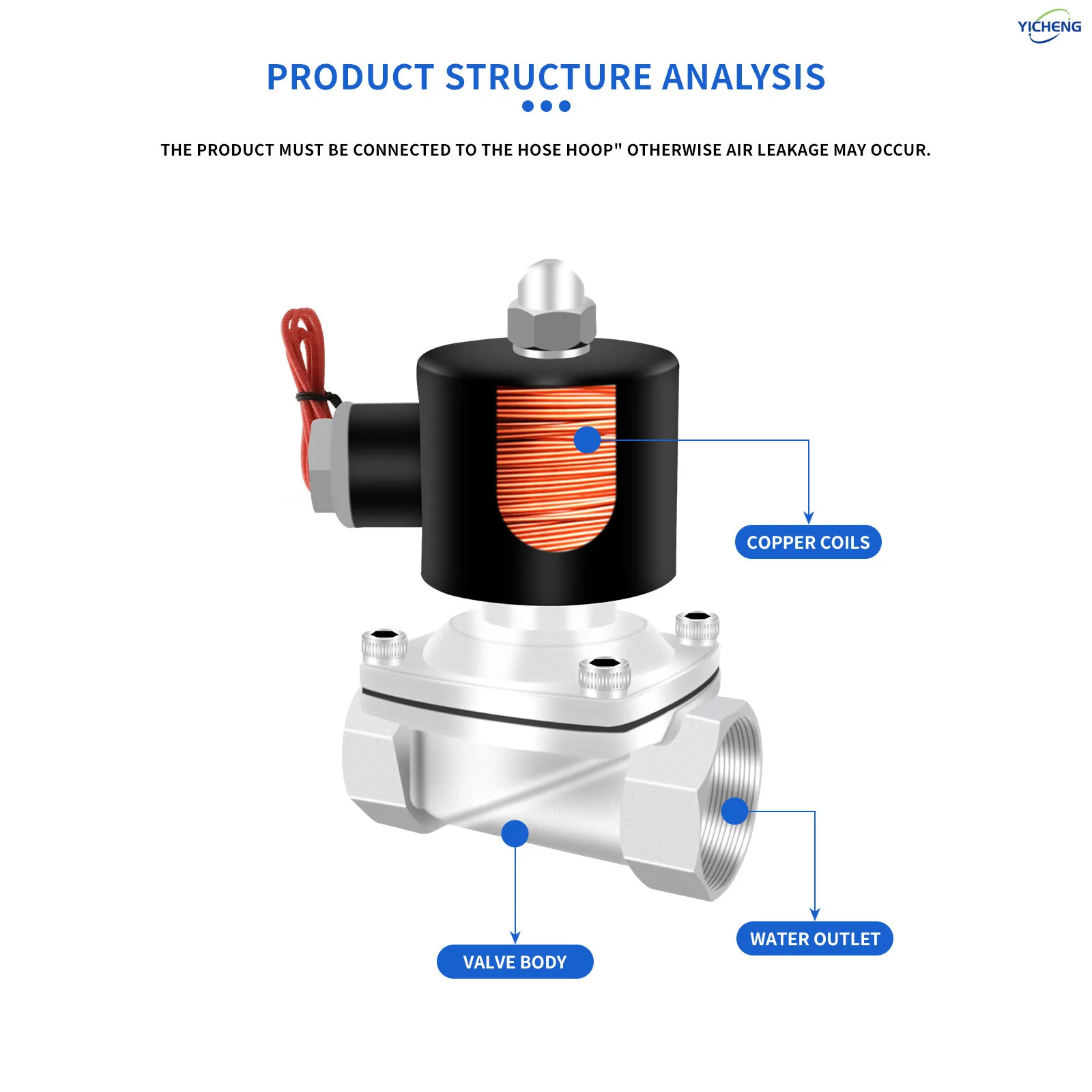 YICHENG

PRODUCT STRUCTURE ANALYSIS

THE PRODUCT MUST BE CONNECTED TO THE HOSE HOOP" OTHERWISE AIR LEAKAGE MAY OCCUR.

COPPER COILS

WATER OUTLET

VALVE BODY