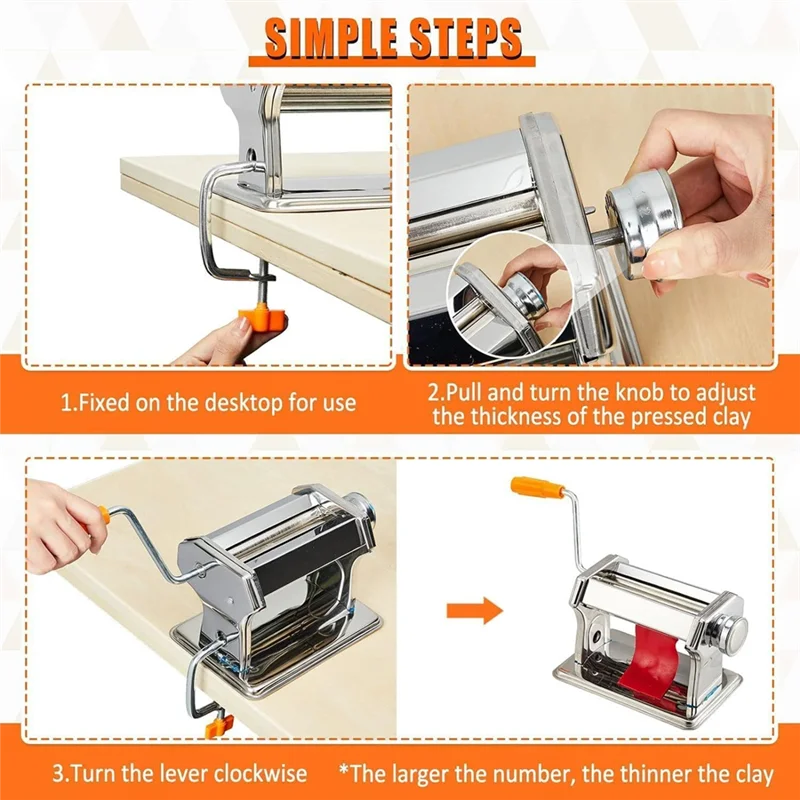 SIMPLE STEPS

1.Fixed on the desktop for use

2.Pull and turn the knob to adjust the thickness of the pressed clay

3.Turn the lever clockwise

*The larger the number, the thinner the clay