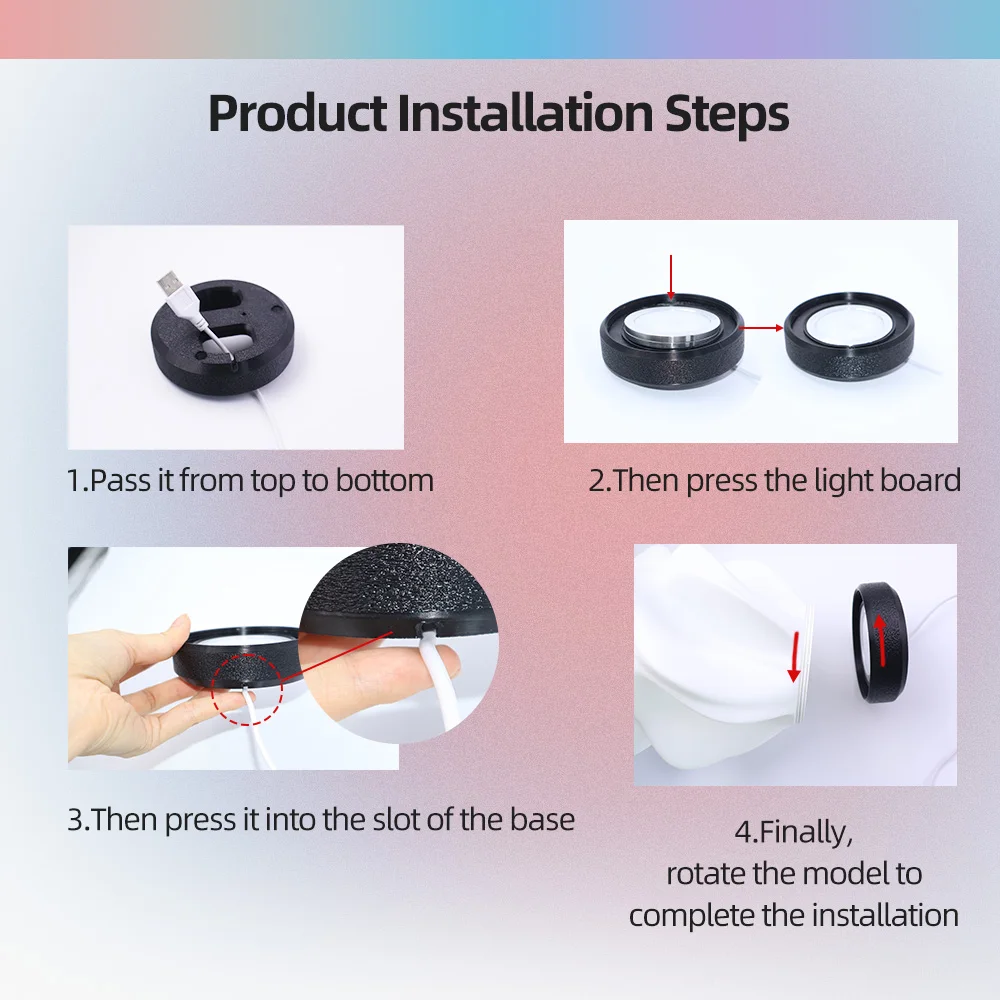 Product Installation Steps

1.Pass it from top to bottom

2.Then press the light board

3.Then press it into the slot of the base

4.Finally,
rotate the model to
complete the installation