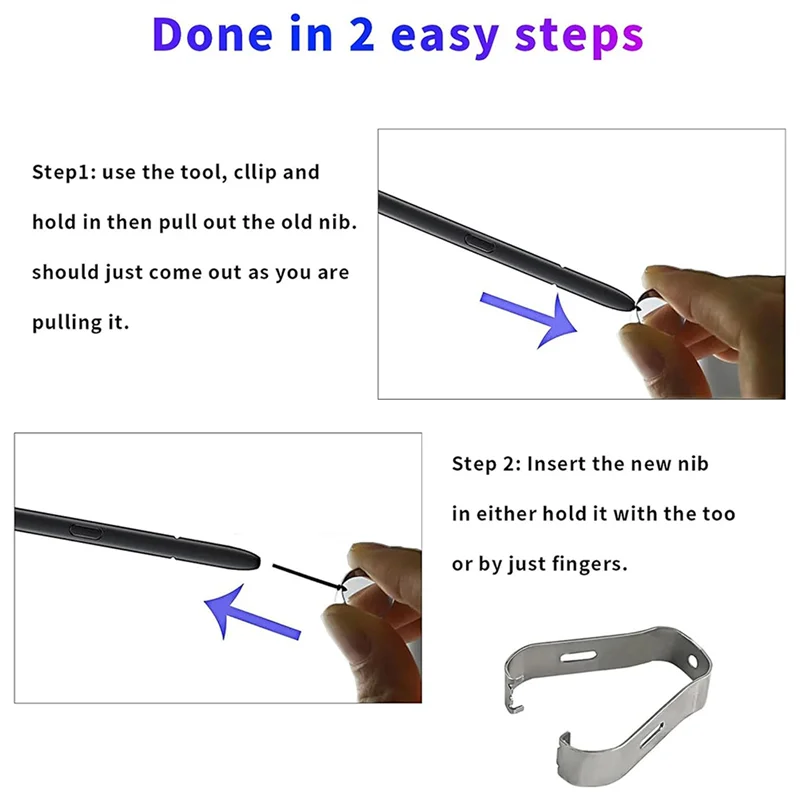 Done in 2 easy steps

Step1: use the tool, cllip and hold in then pull out the old nib. should just come out as you are pulling it.

Step 2: Insert the new nib in either hold it with the too or by just fingers.