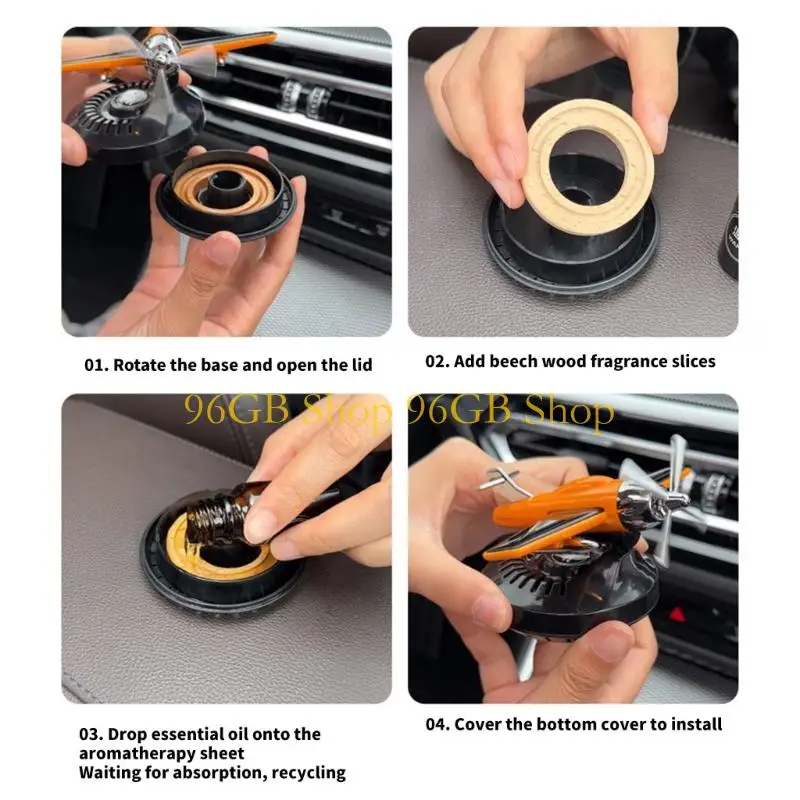 01. Rotate the base and open the lid

02. Add beech wood fragrance slices

96GB Shop 96GB Shop

03. Drop essential oil onto the aromatherapy sheet
Waiting for absorption, recycling

04. Cover the bottom cover to install