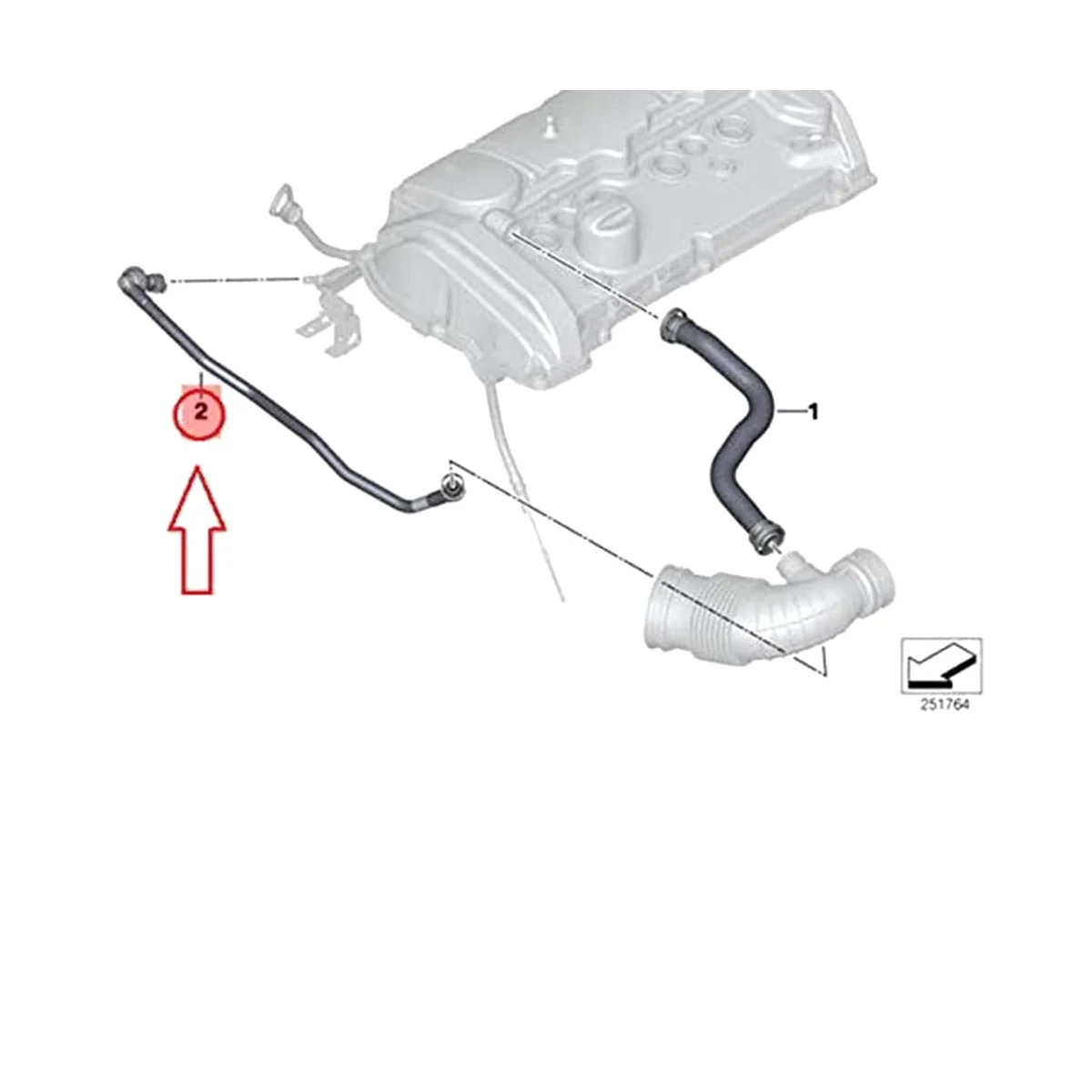 2
1
251764