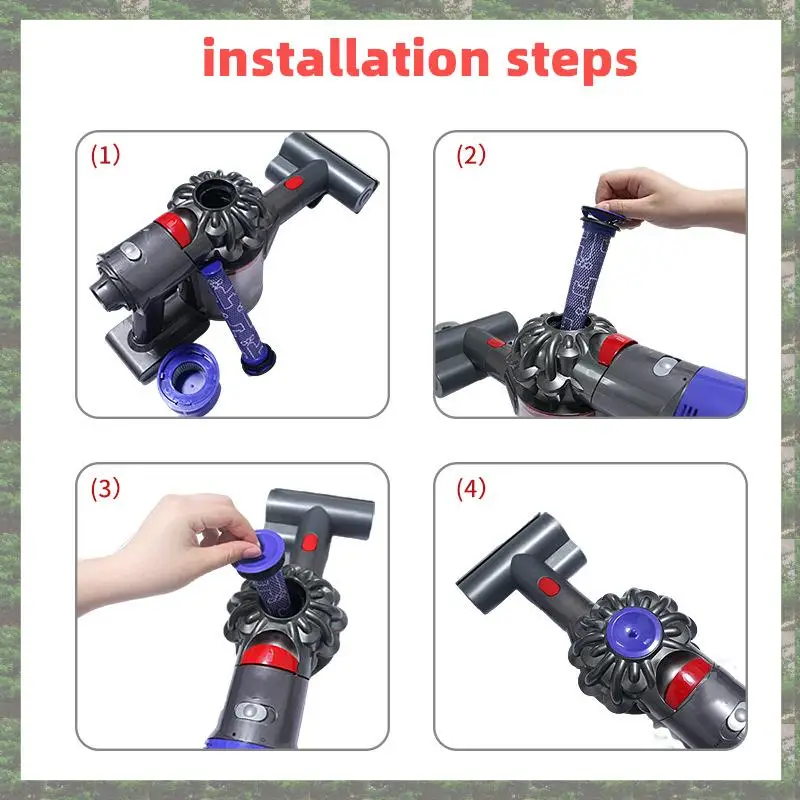 installation steps

(1)

(2)

(3)

(4)