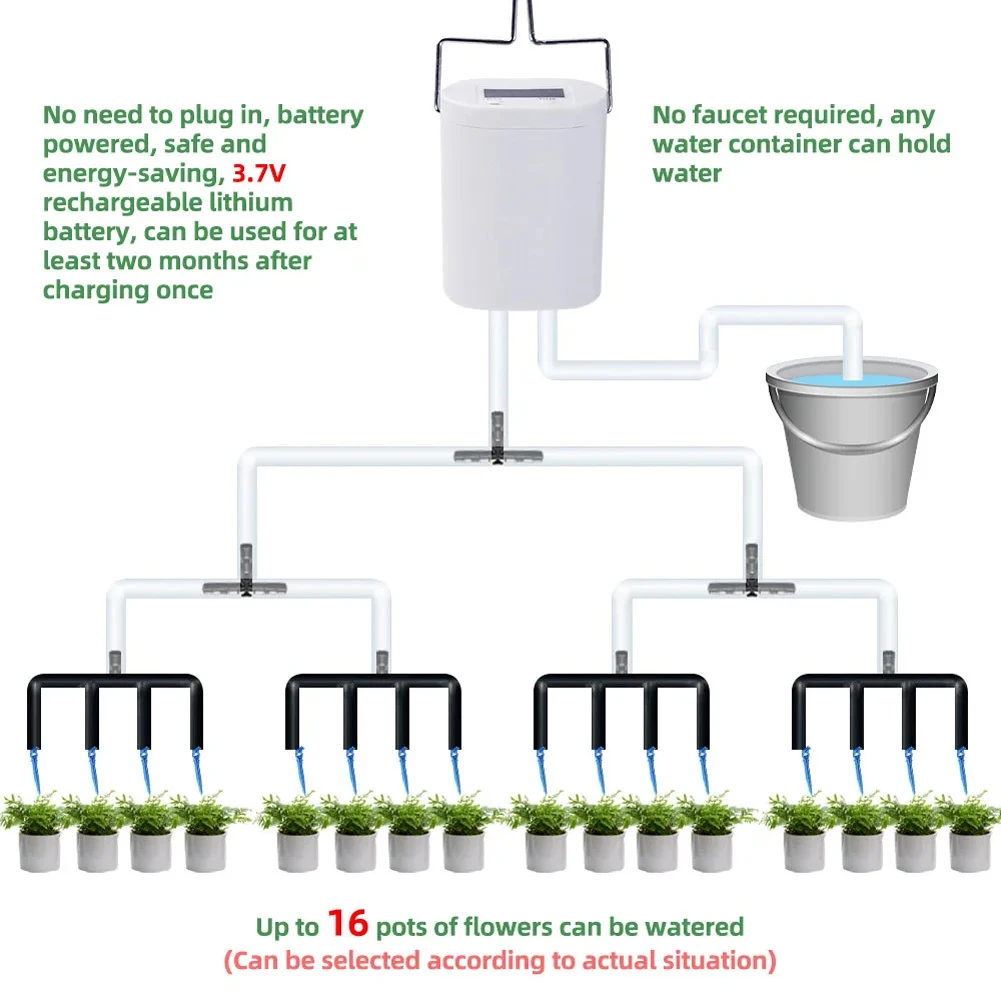 No need to plug in, battery powered, safe and energy-saving, 3.7V rechargeable lithium battery, can be used for at least two months after charging once

No faucet required, any water container can hold water

Up to 16 pots of flowers can be watered
(Can be selected according to actual situation)