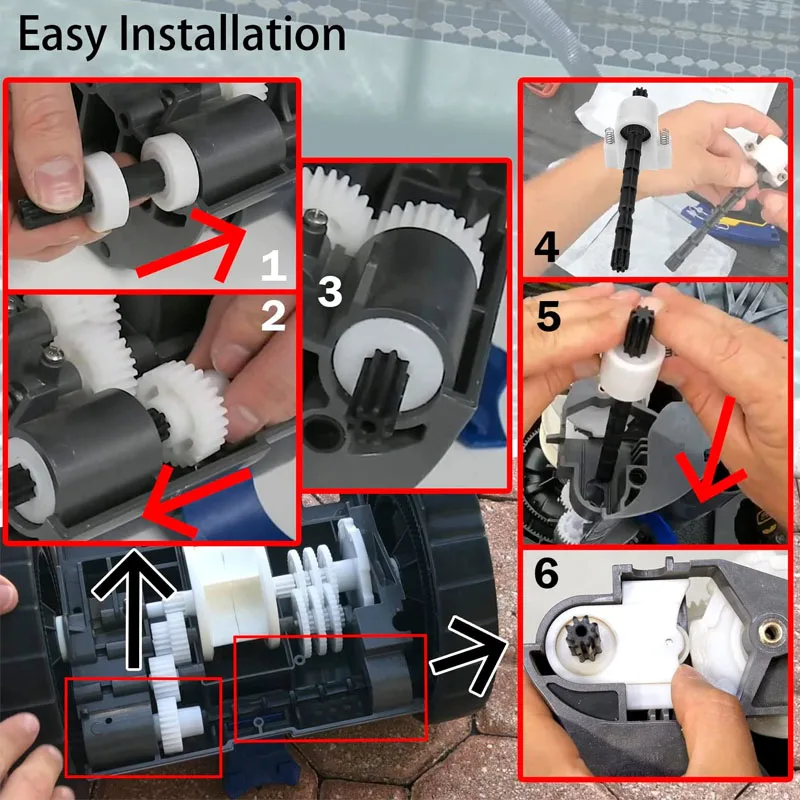 Easy Installation

1

2

3

4

5

6