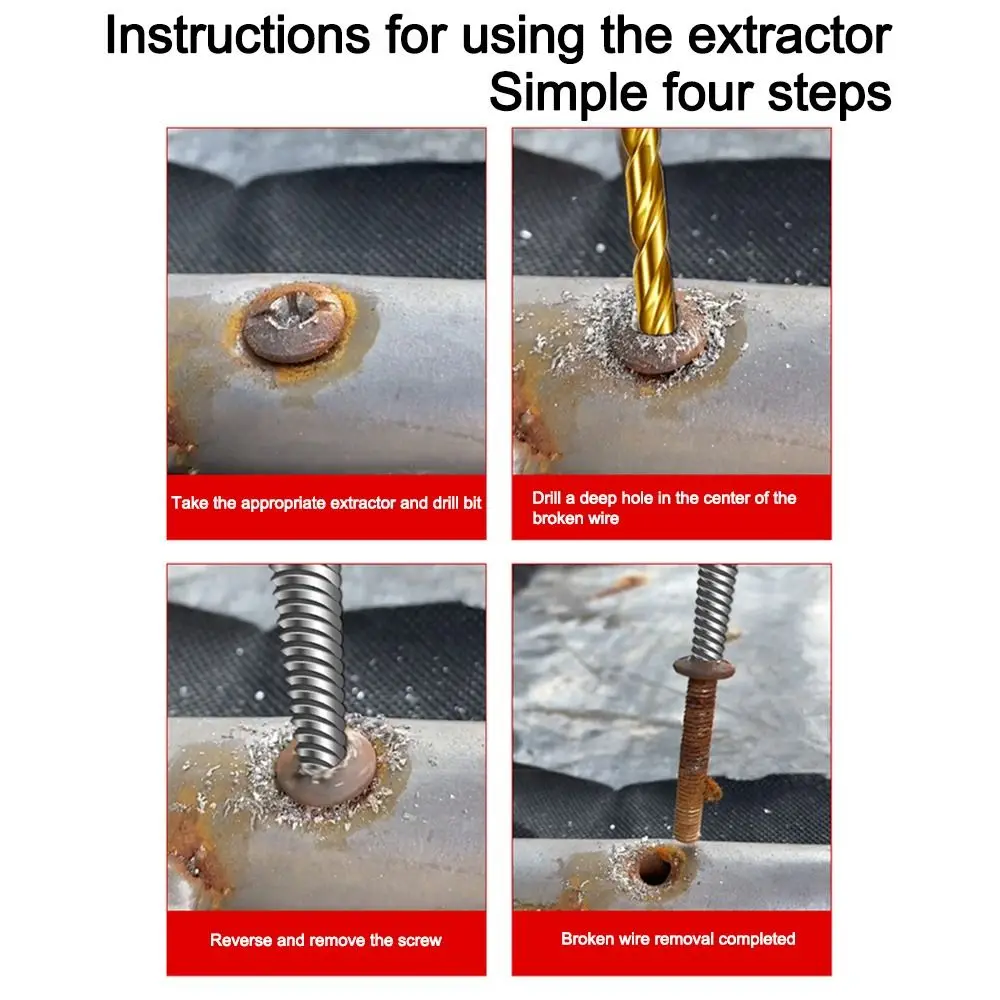 Instructions for using the extractor
Simple four steps

Take the appropriate extractor and drill bit

Drill a deep hole in the center of the broken wire

Reverse and remove the screw

Broken wire removal completed