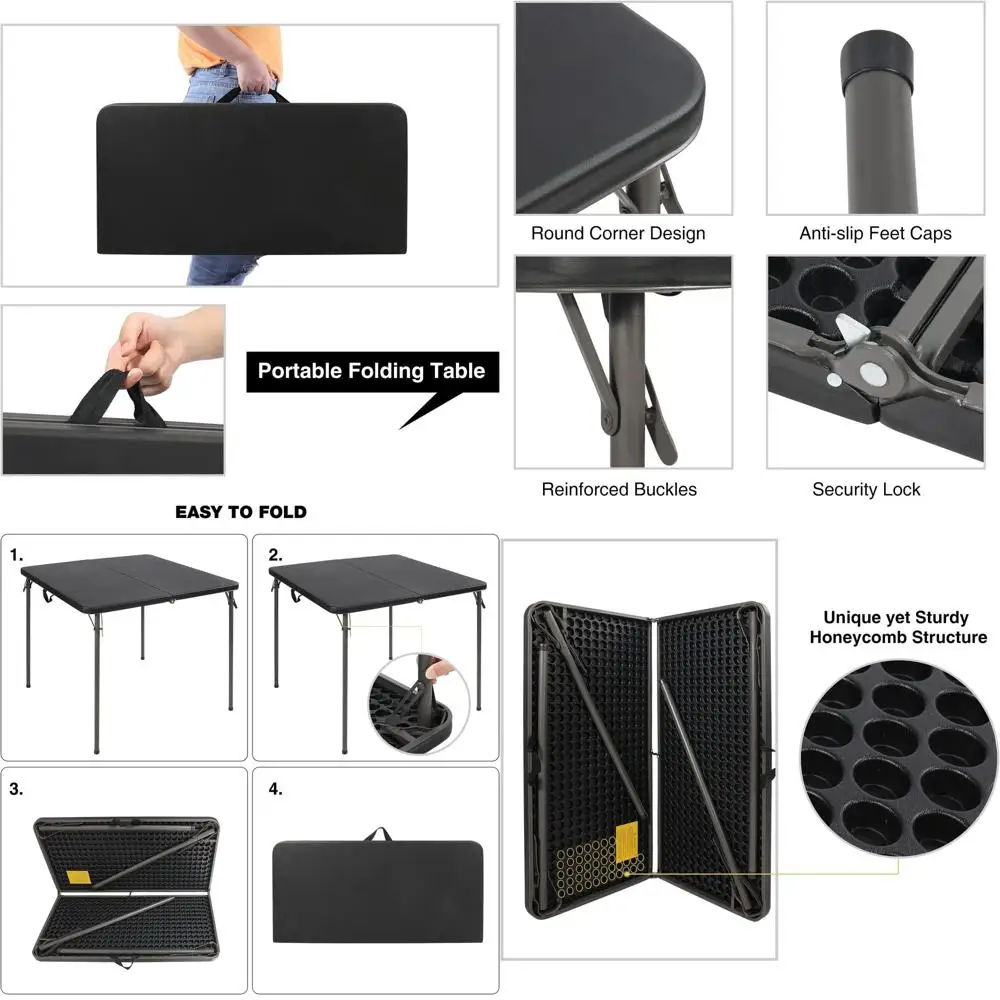 Round Corner Design

Anti-slip Feet Caps

Portable Folding Table

Reinforced Buckles

Security Lock

EASY TO FOLD

1.

2.

3.

4.

Unique yet Sturdy Honeycomb Structure