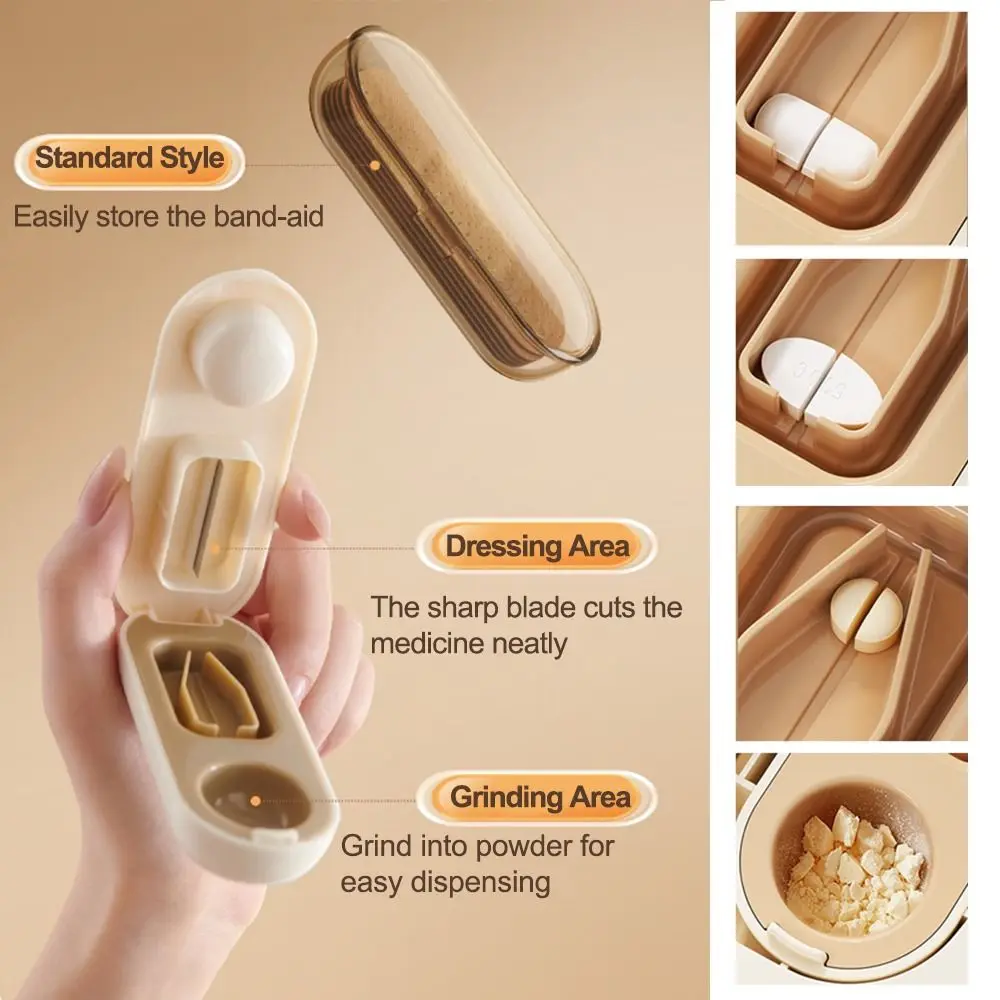 Standard Style
Easily store the band-aid

Dressing Area
The sharp blade cuts the medicine neatly

Grinding Area
Grind into powder for easy dispensing