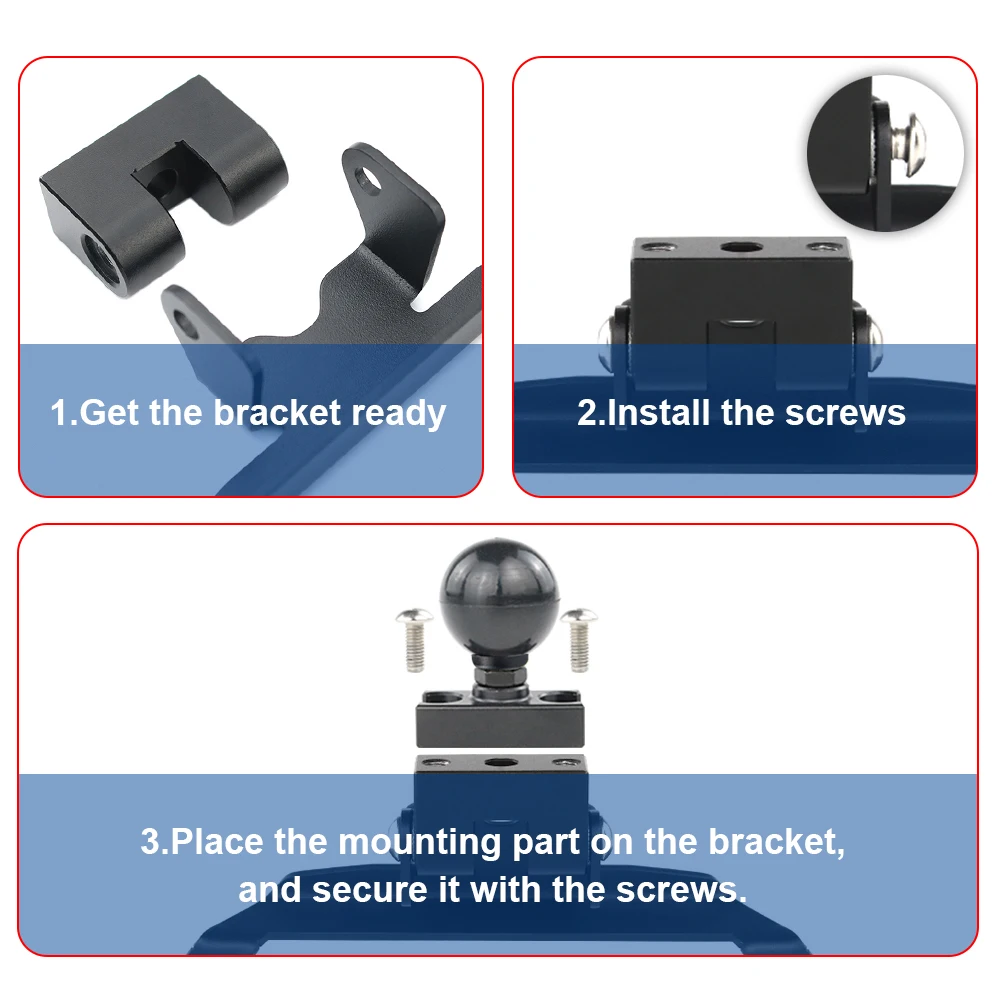 1.Get the bracket ready

2.Install the screws

3.Place the mounting part on the bracket, and secure it with the screws.