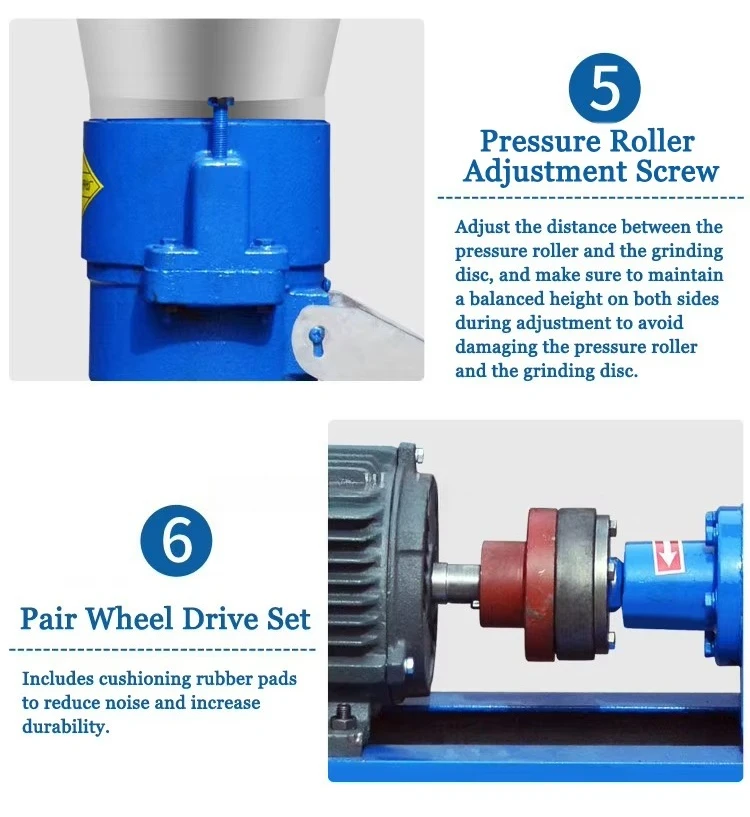 5

Pressure Roller Adjustment Screw

Adjust the distance between the pressure roller and the grinding disc, and make sure to maintain a balanced height on both sides during adjustment to avoid damaging the pressure roller and the grinding disc.

6

Pair Wheel Drive Set

Includes cushioning rubber pads to reduce noise and increase durability.