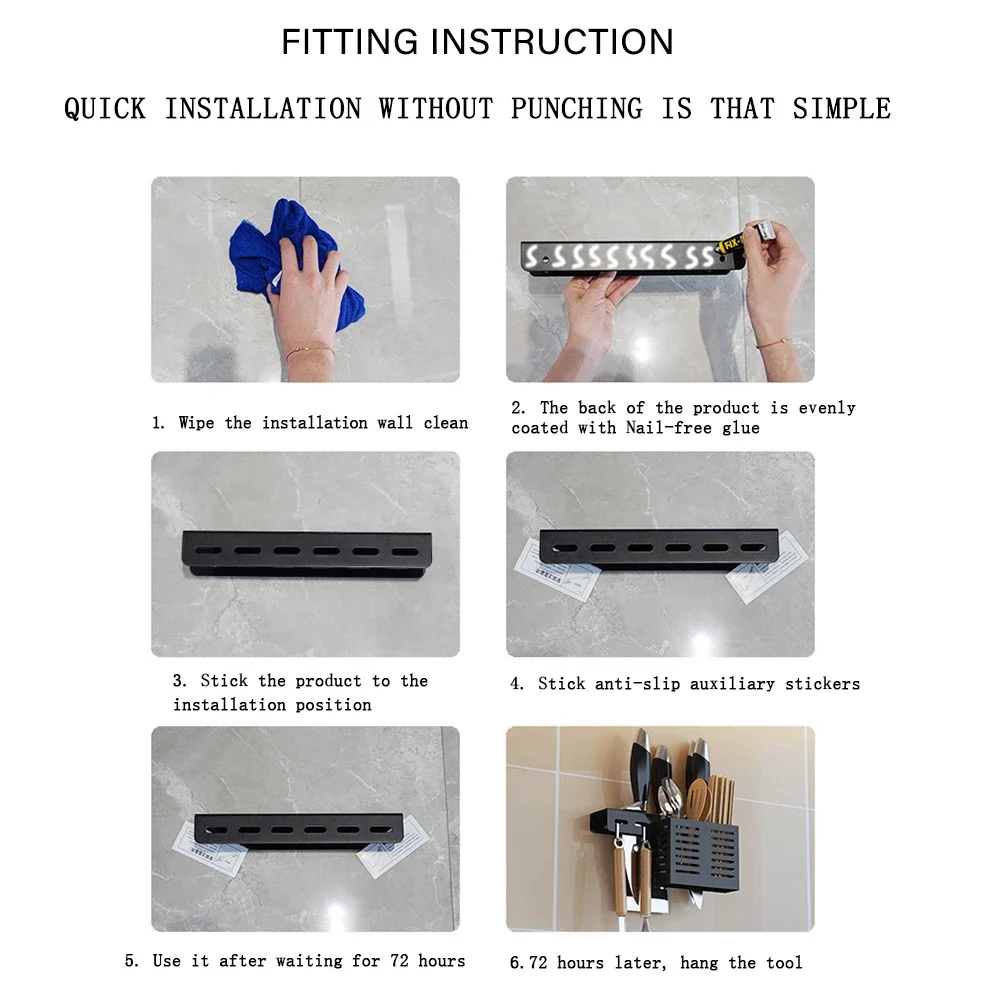 FITTING INSTRUCTION

QUICK INSTALLATION WITHOUT PUNCHING IS THAT SIMPLE

1. Wipe the installation wall clean

2. The back of the product is evenly coated with Nail-free glue

3. Stick the product to the installation position

4. Stick anti-slip auxiliary stickers

5. Use it after waiting for 72 hours

6.72 hours later, hang the tool