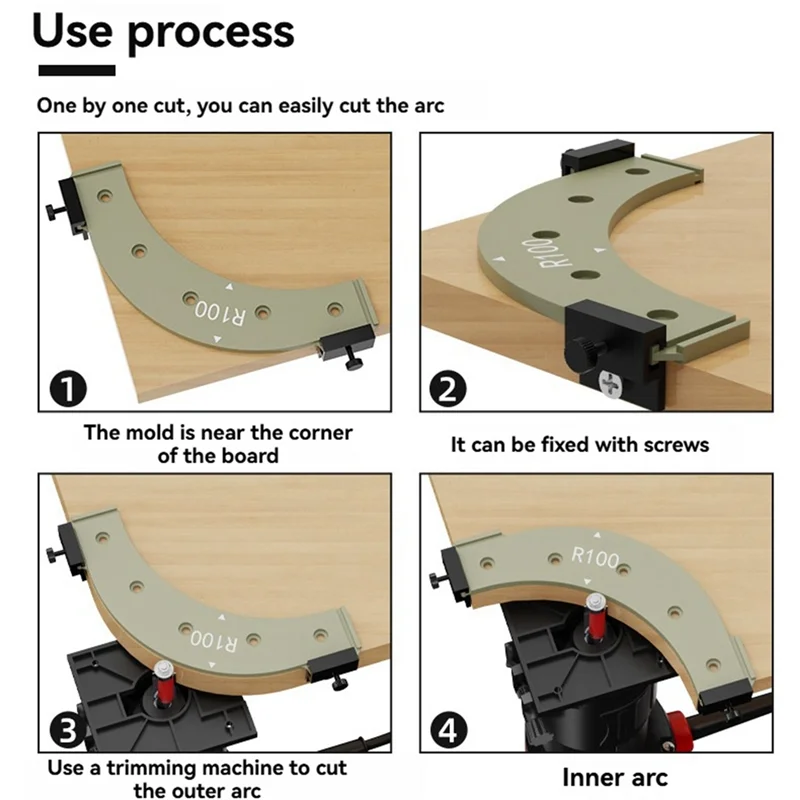 Use process

One by one cut, you can easily cut the arc

R100

1

The mold is near the corner of the board

R100

2

It can be fixed with screws

R100

3

Use a trimming machine to cut the outer arc

R100

4

Inner arc